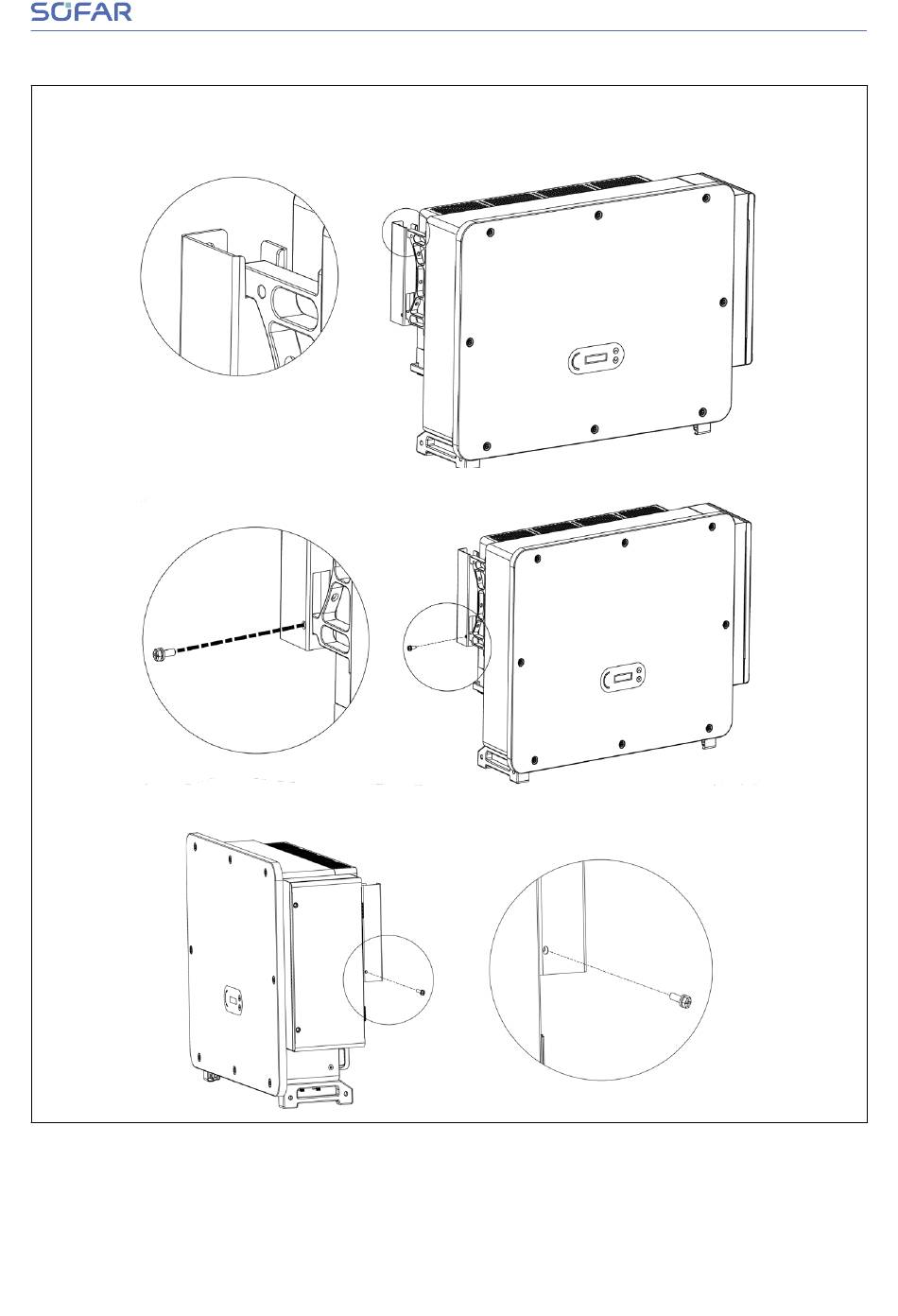 SOFAR