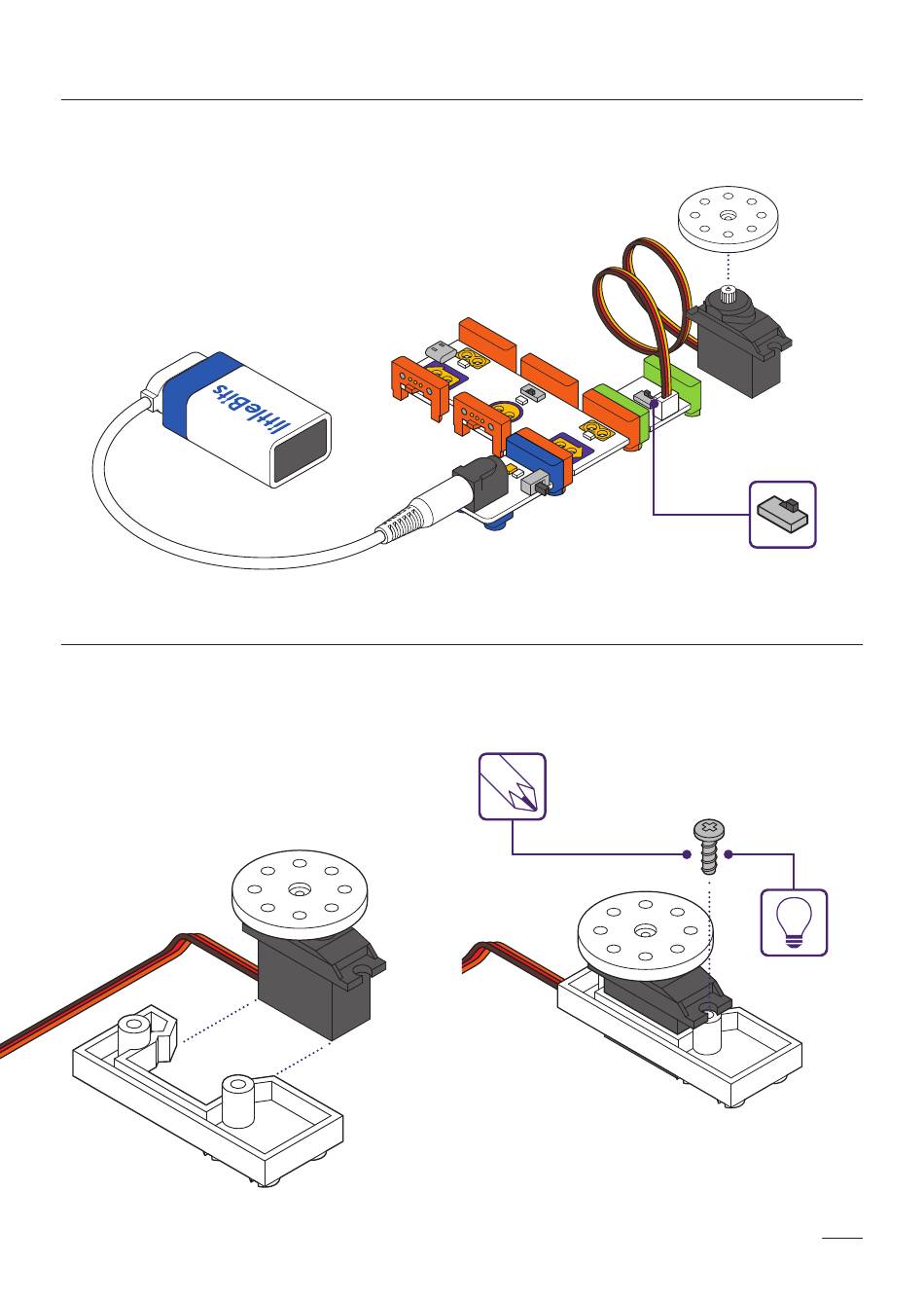 littleBits