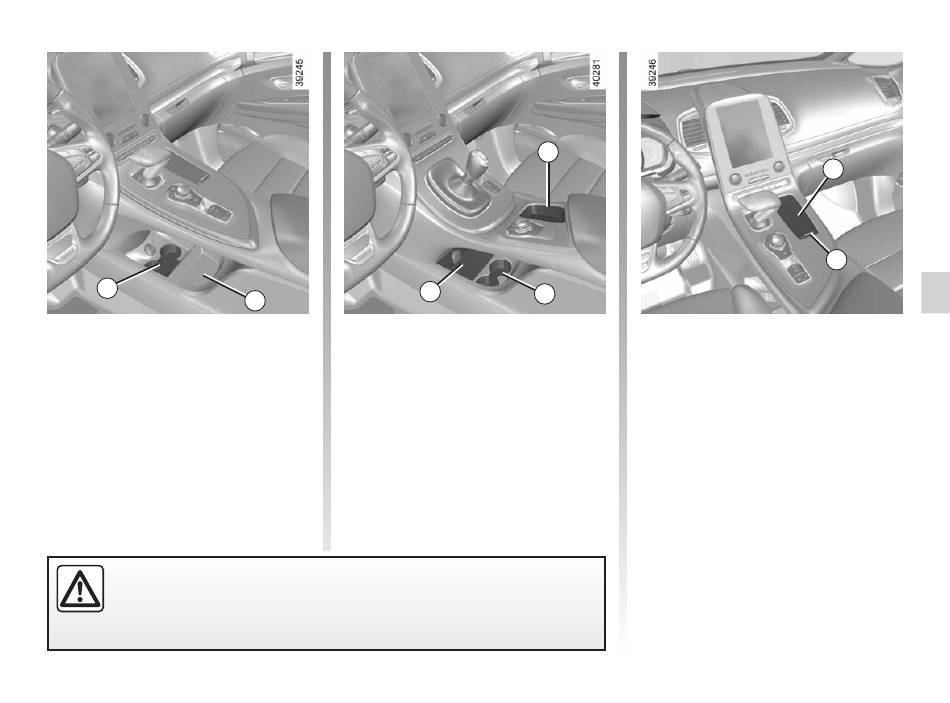 39245

40281

39246