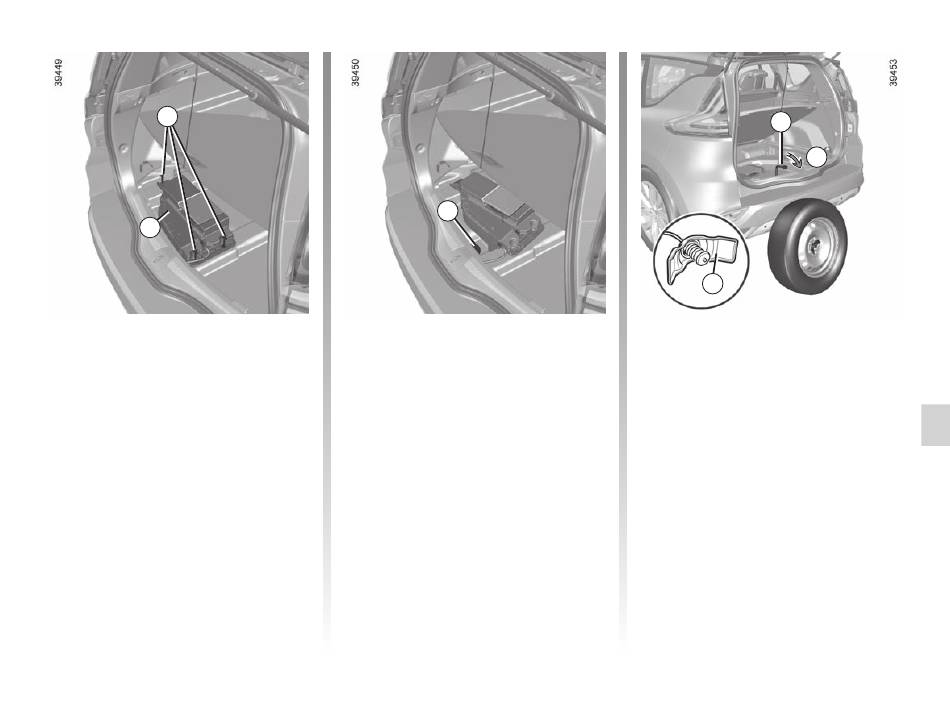 39449

39450

39453