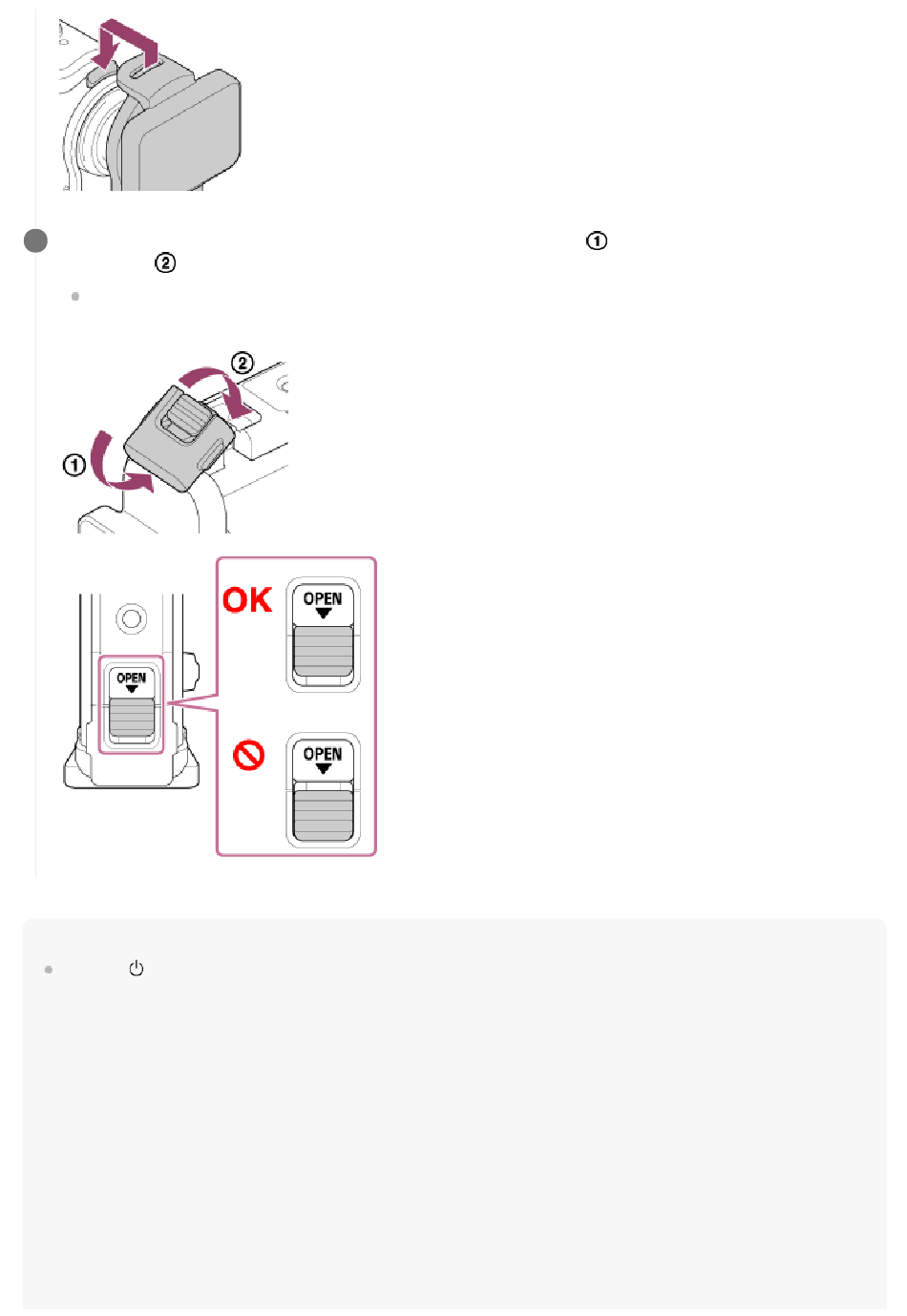 ①
②

②
①

OK
OPEN

OPEN

OPEN