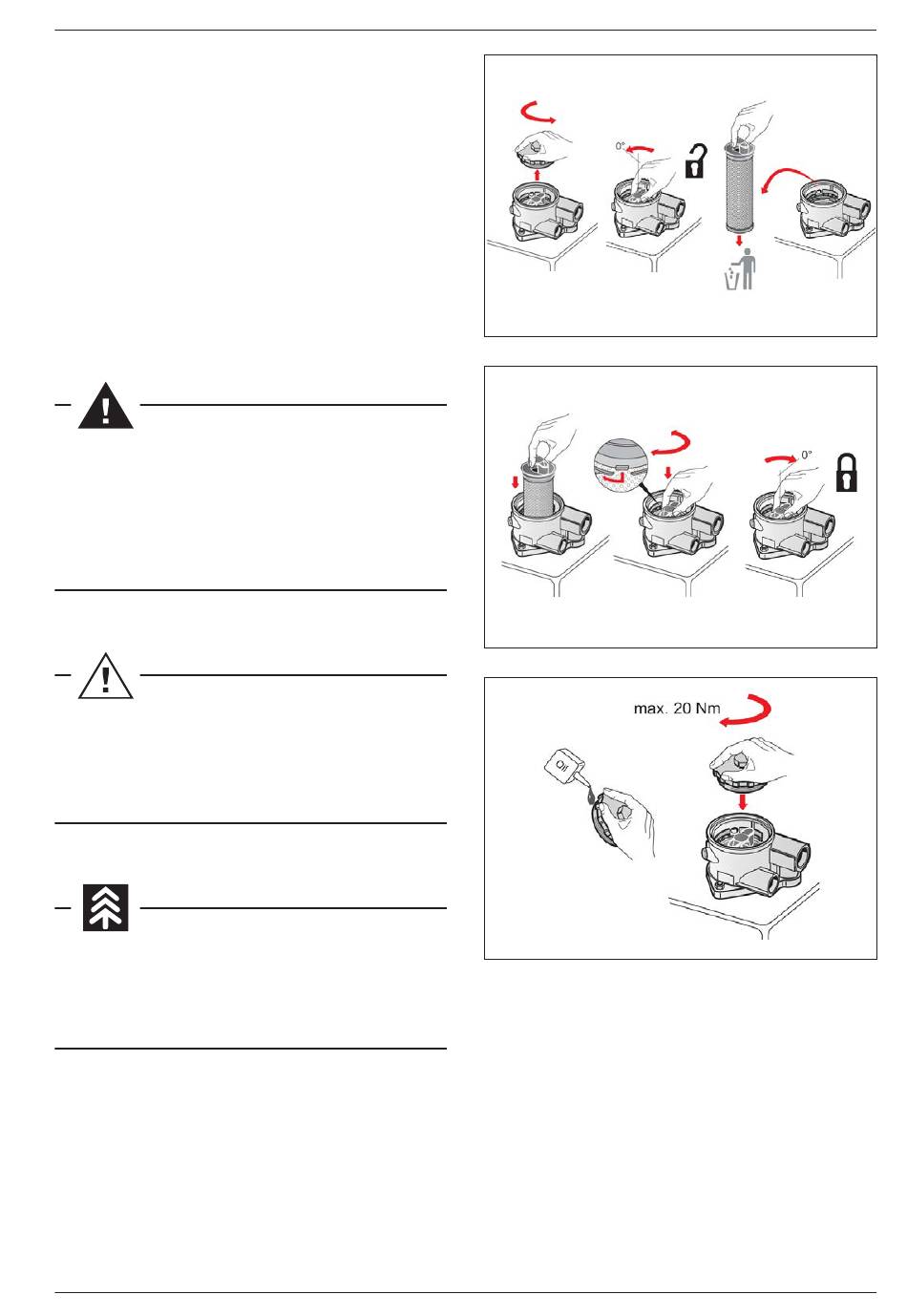 0°

0°

max. 20 Nm

Oil