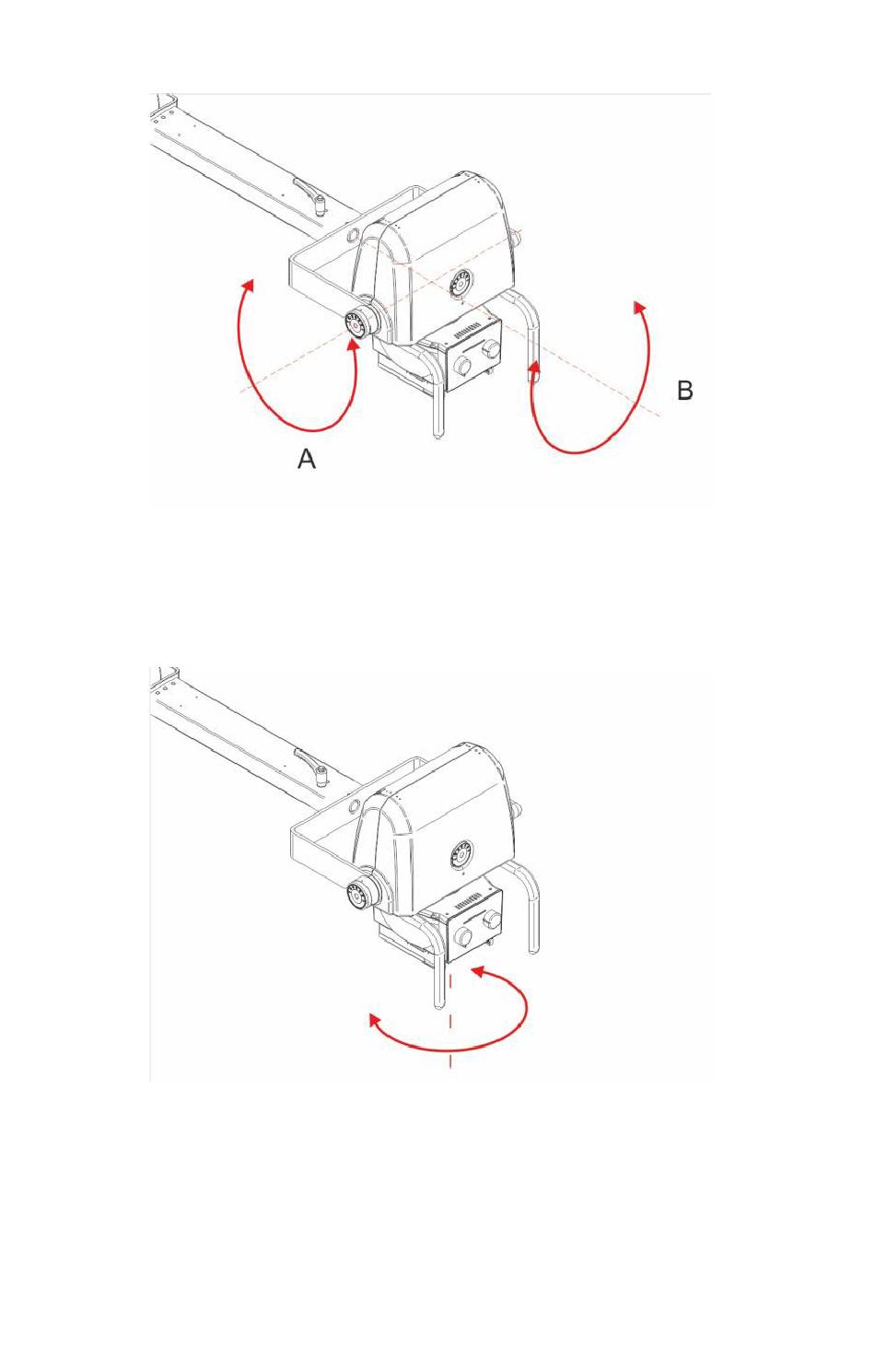 A

B