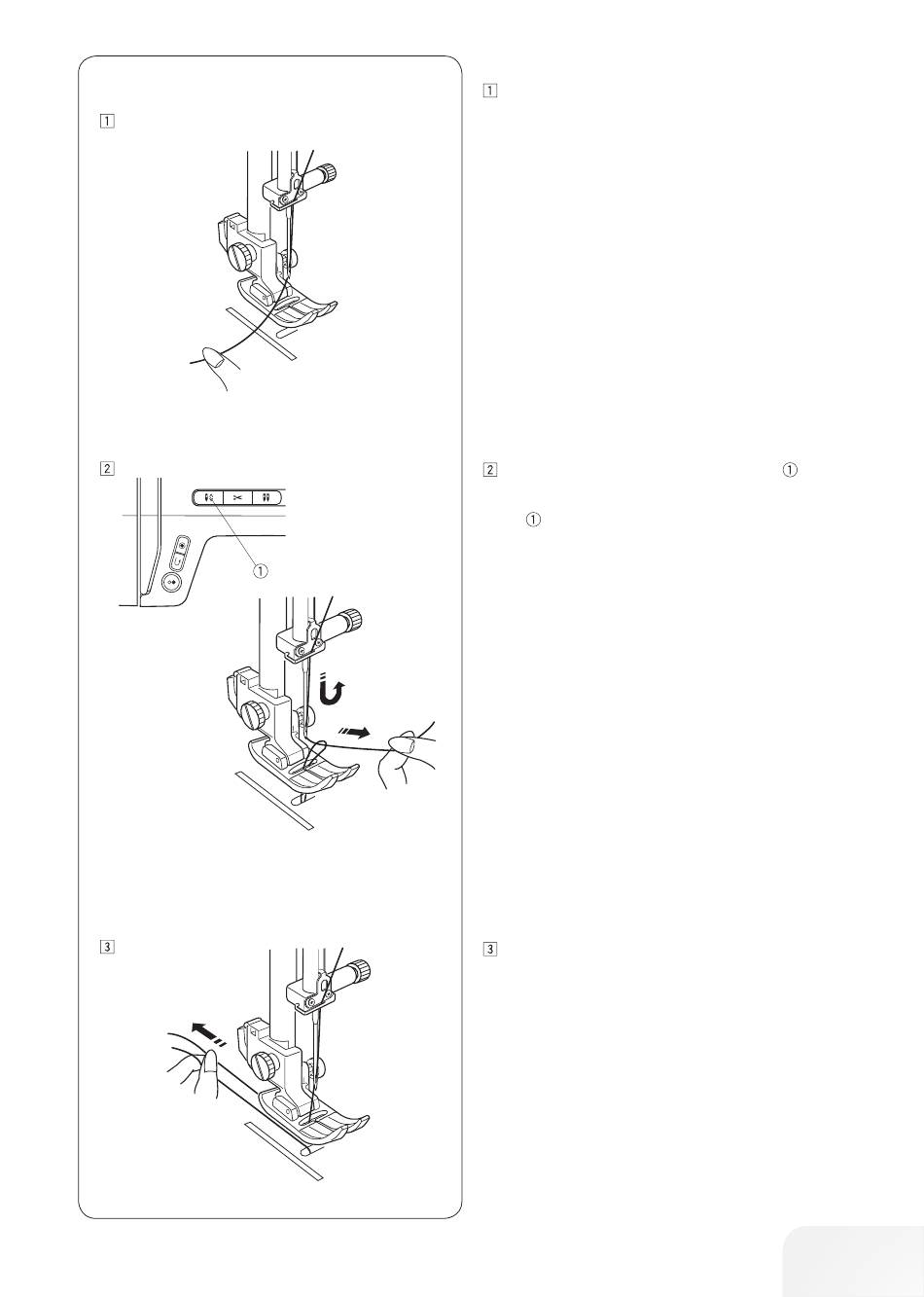 1

2

①

3

1

2 ①

①

3