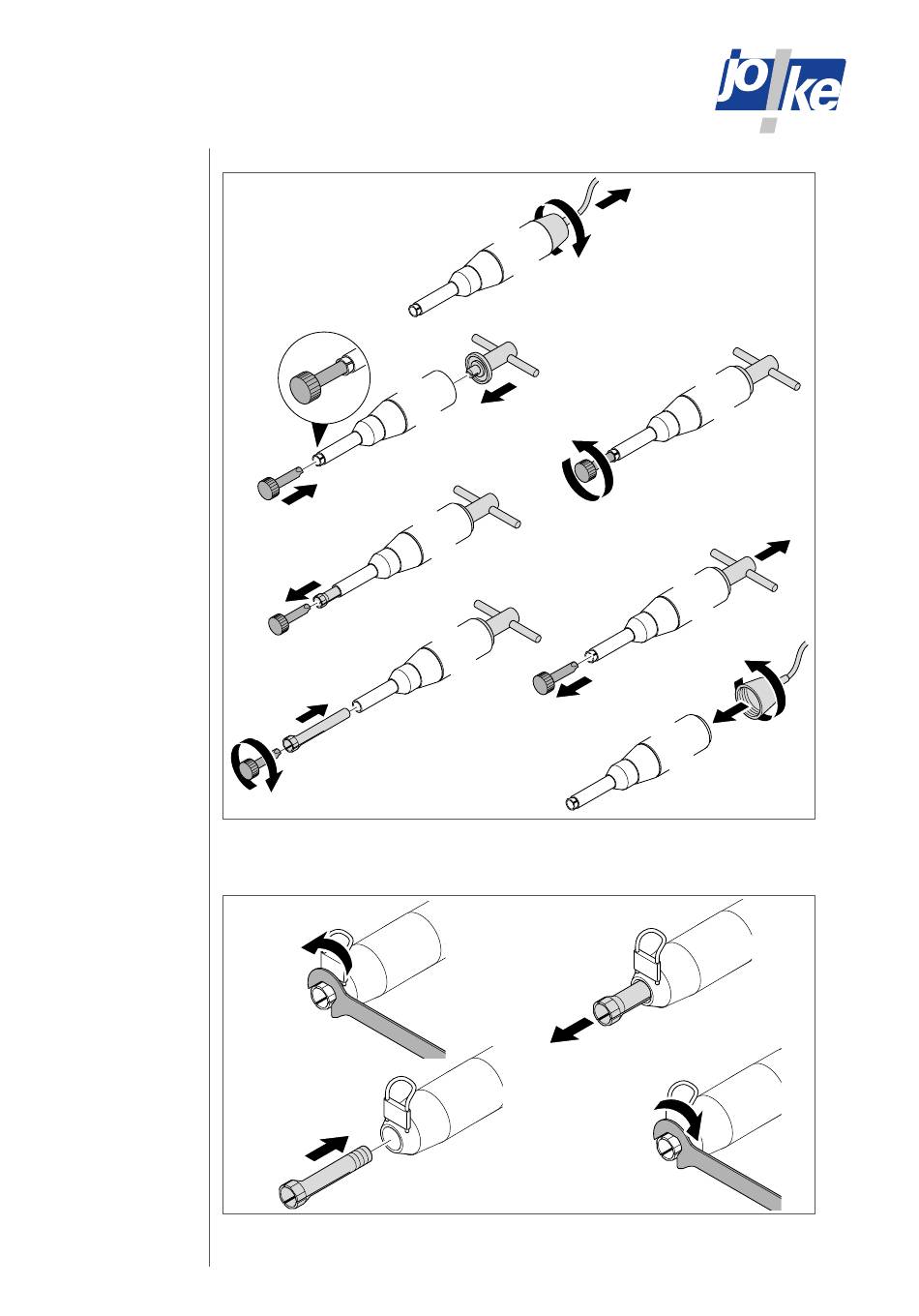 jo ke