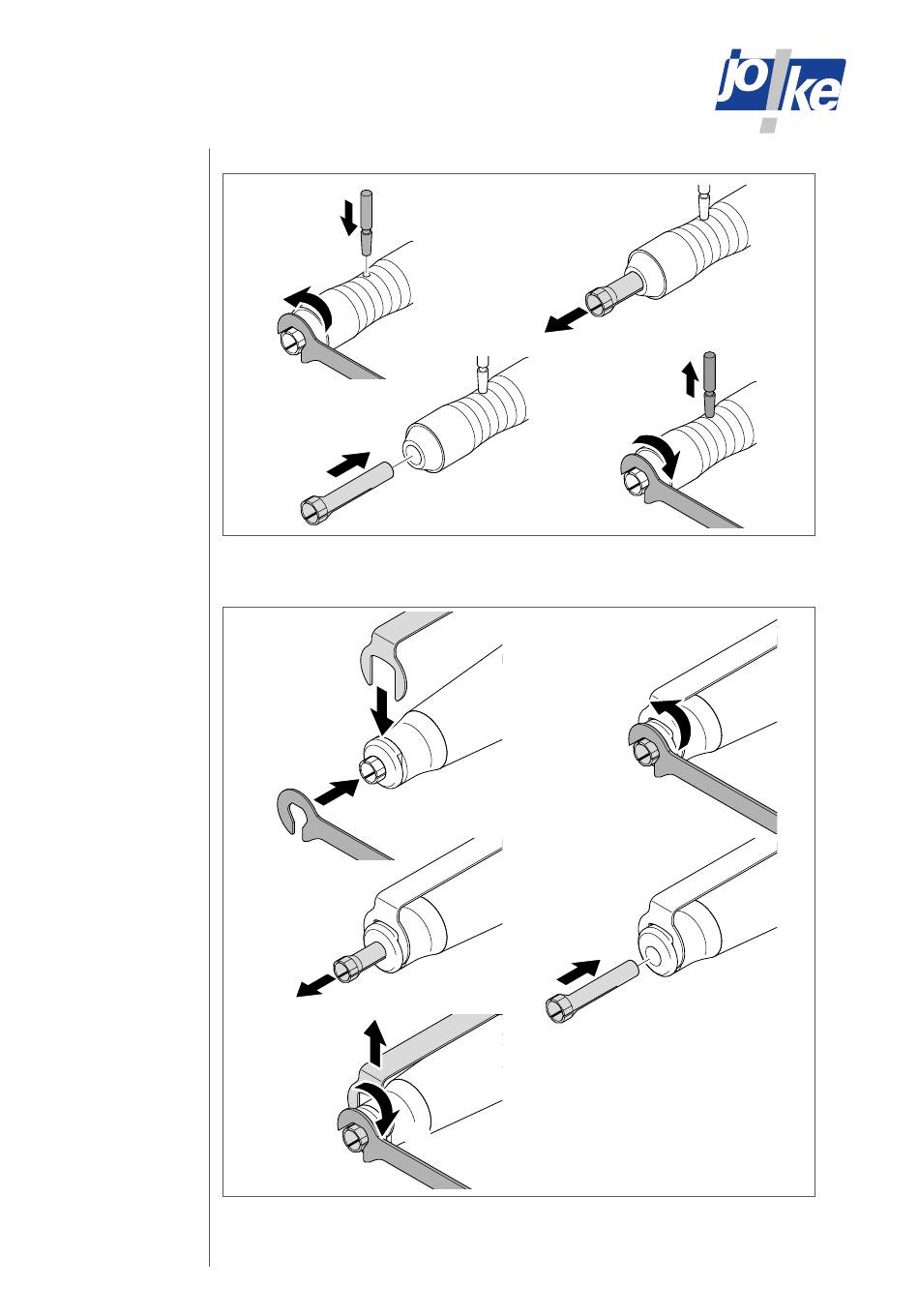 jo ke