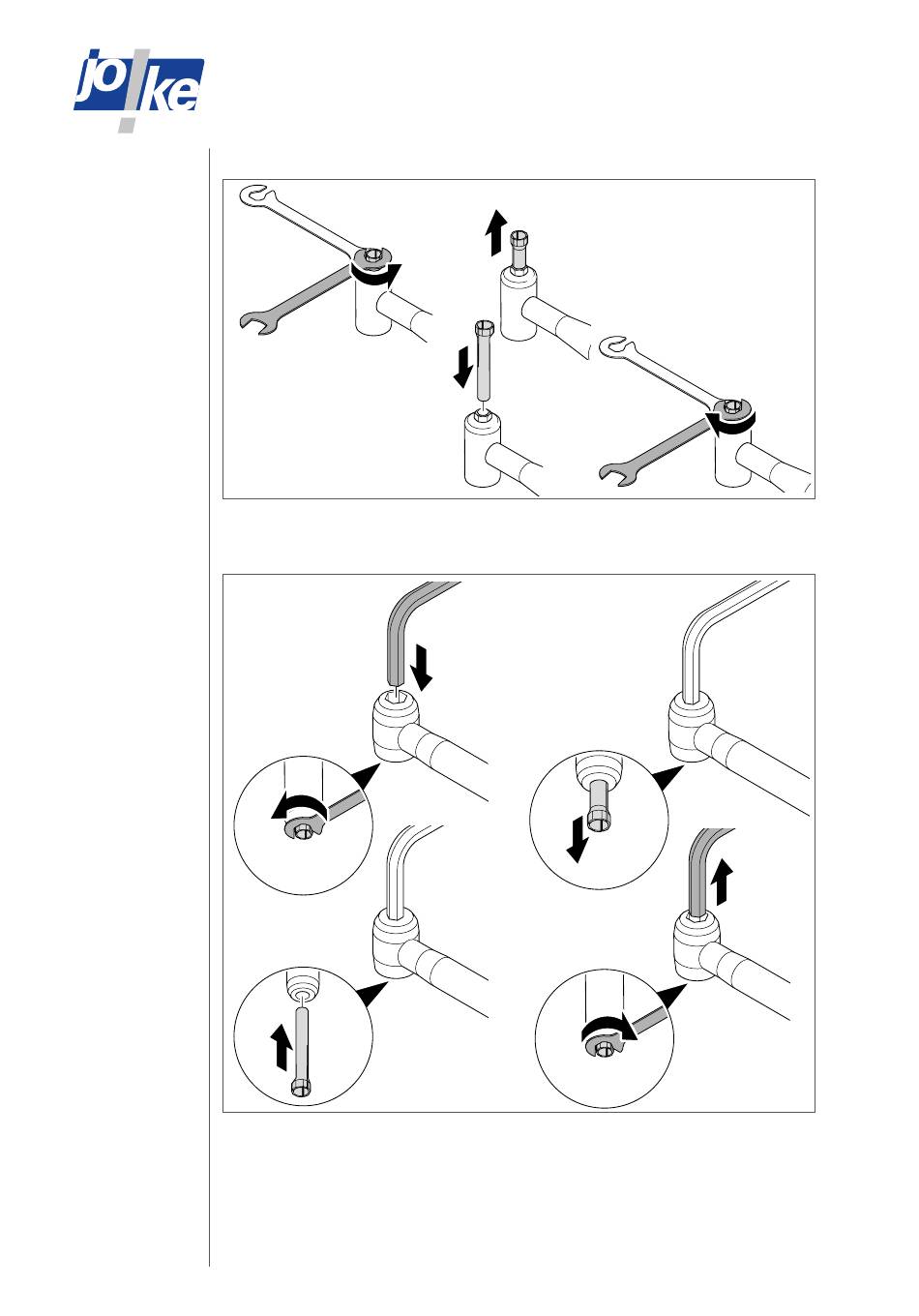 jo!ke