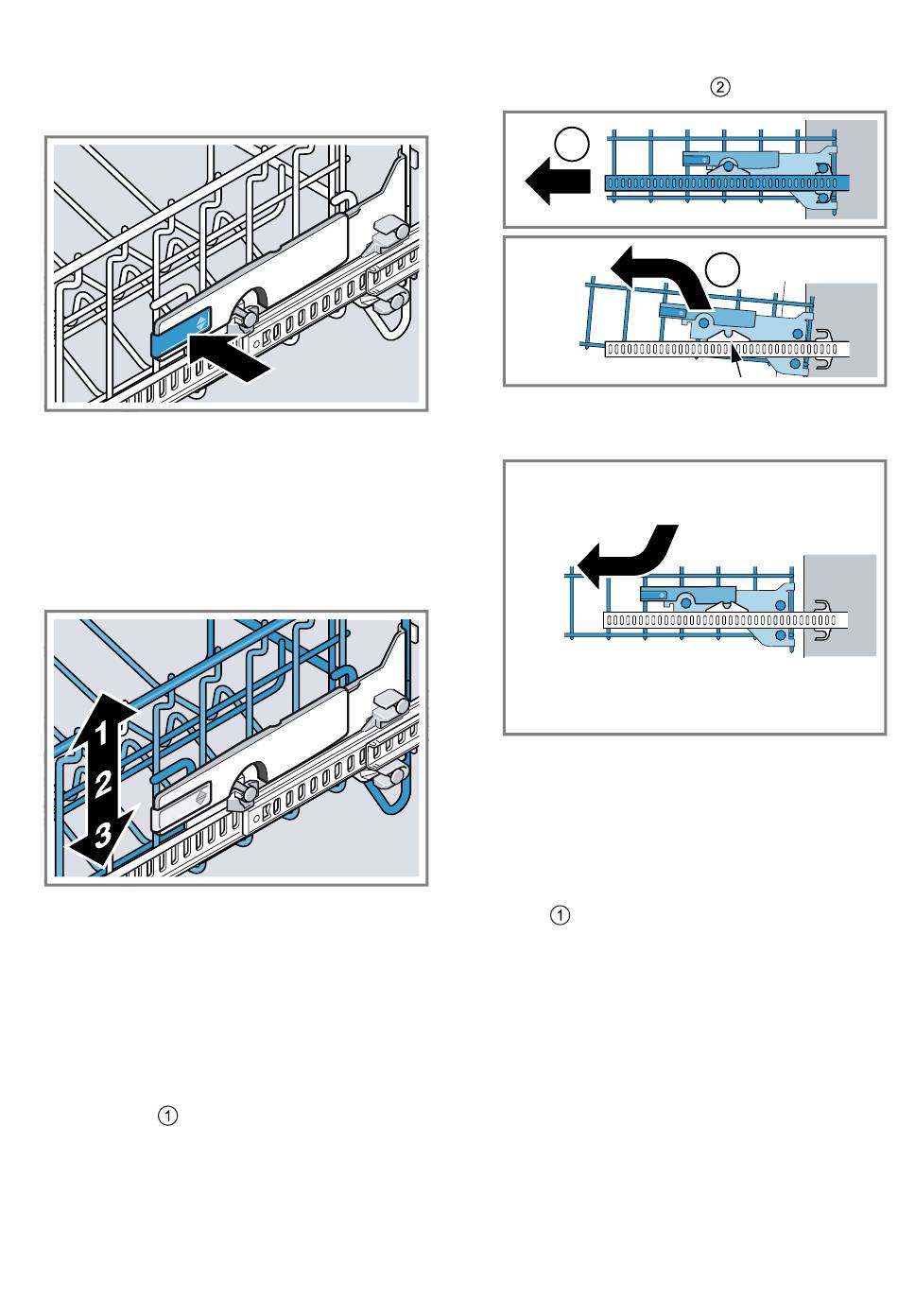 ②

1

2

3

①

①