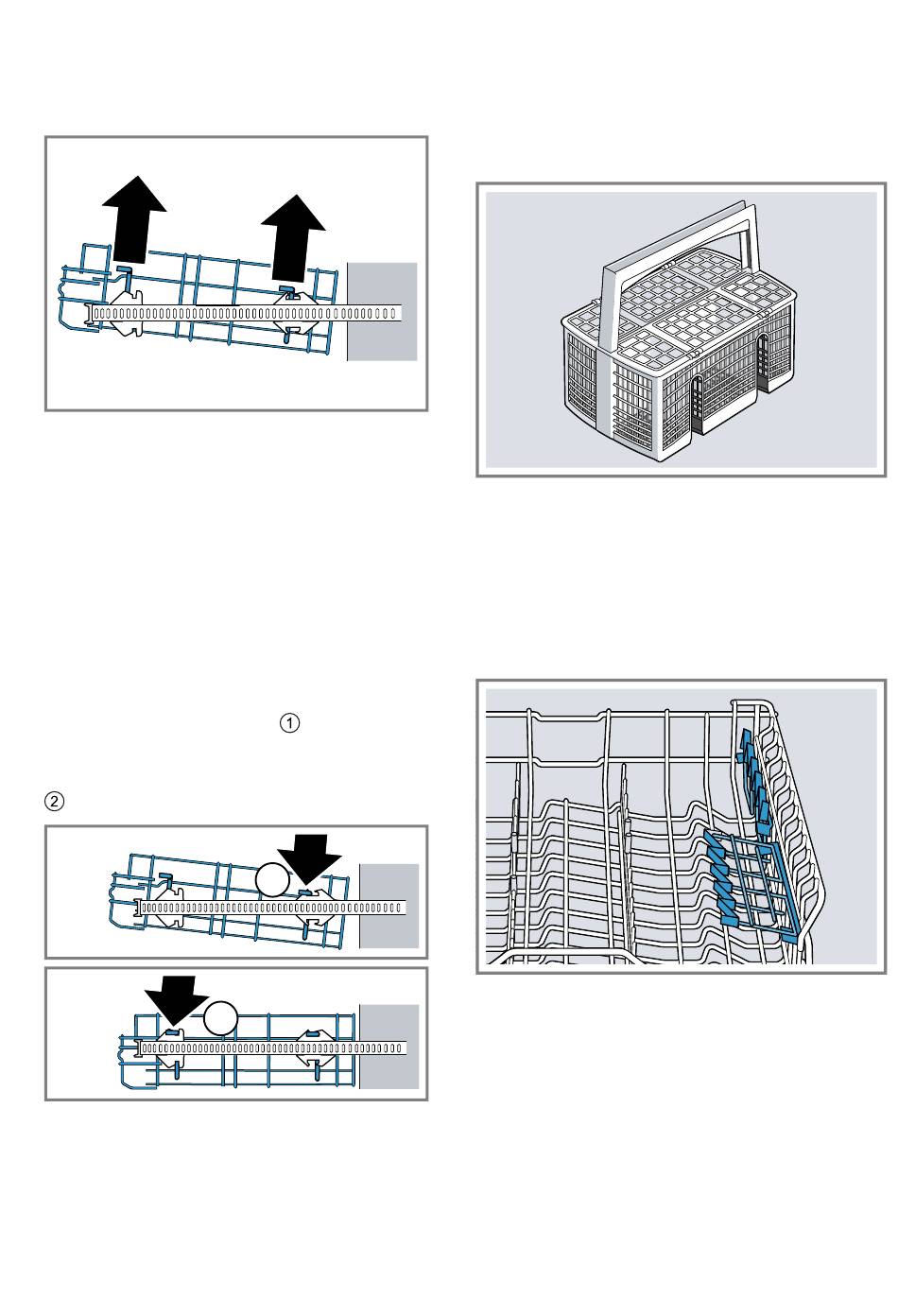 ①

②