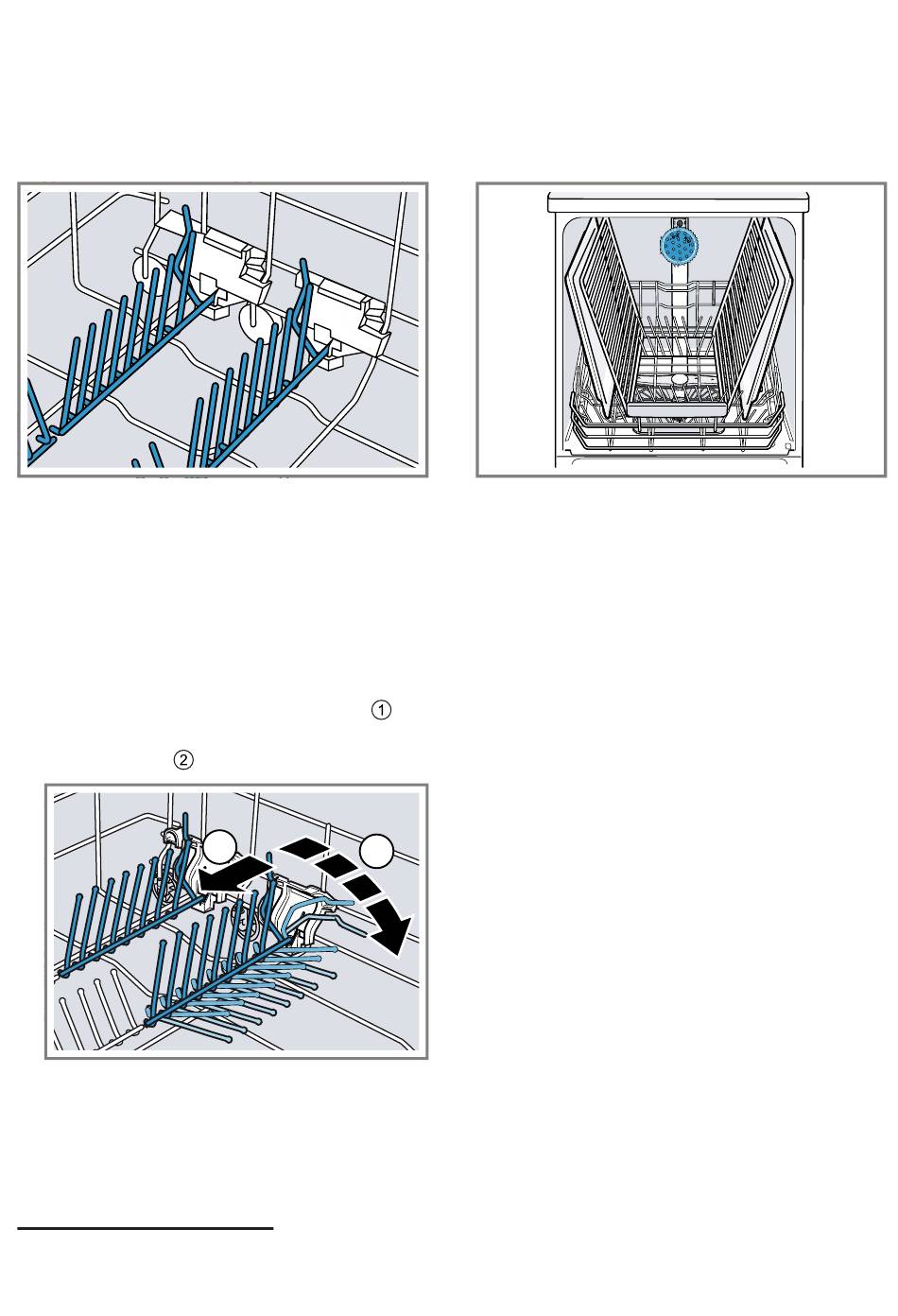 ①

②