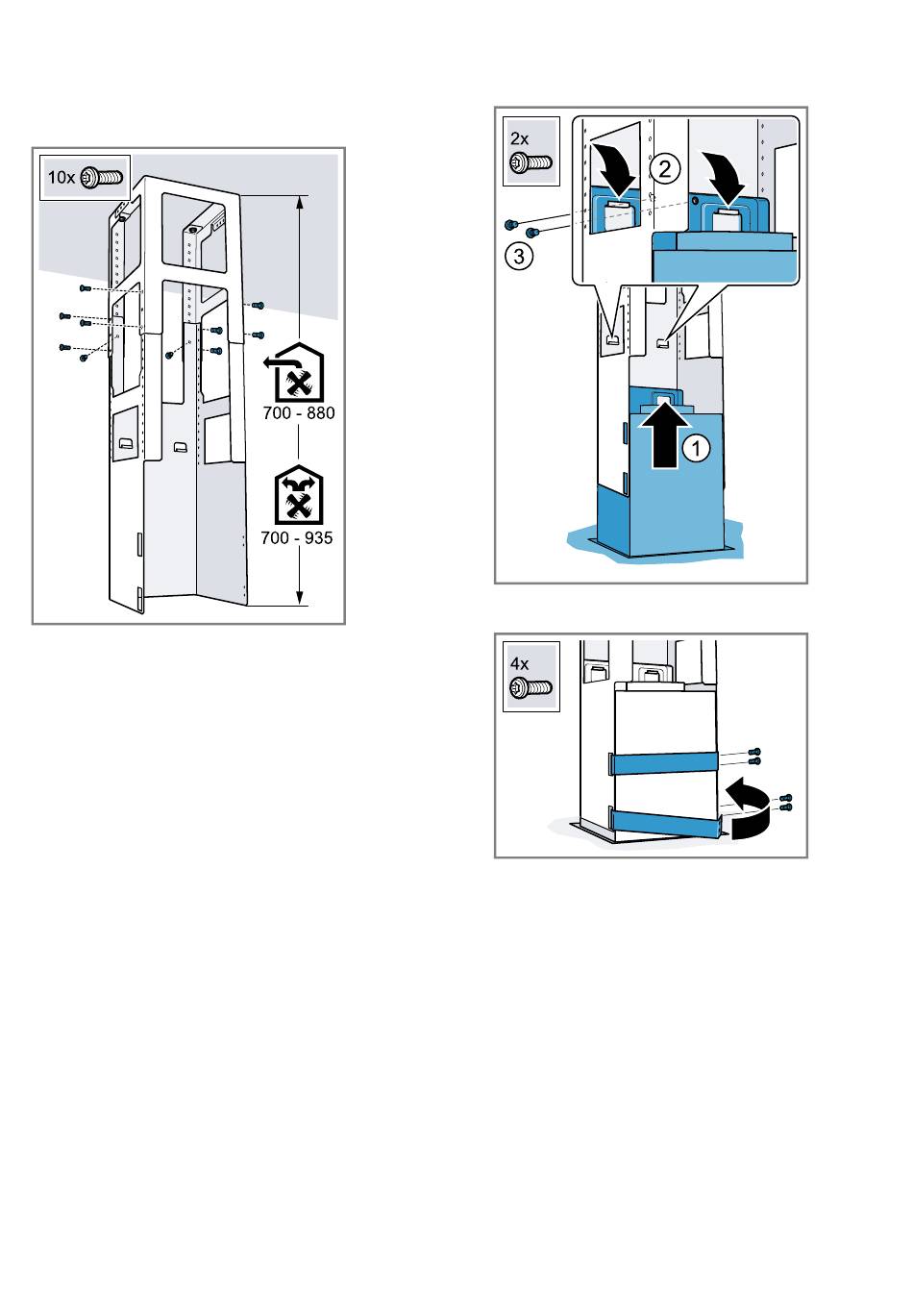 10x

700 - 880

700 - 935

2x

2

3

1

4x