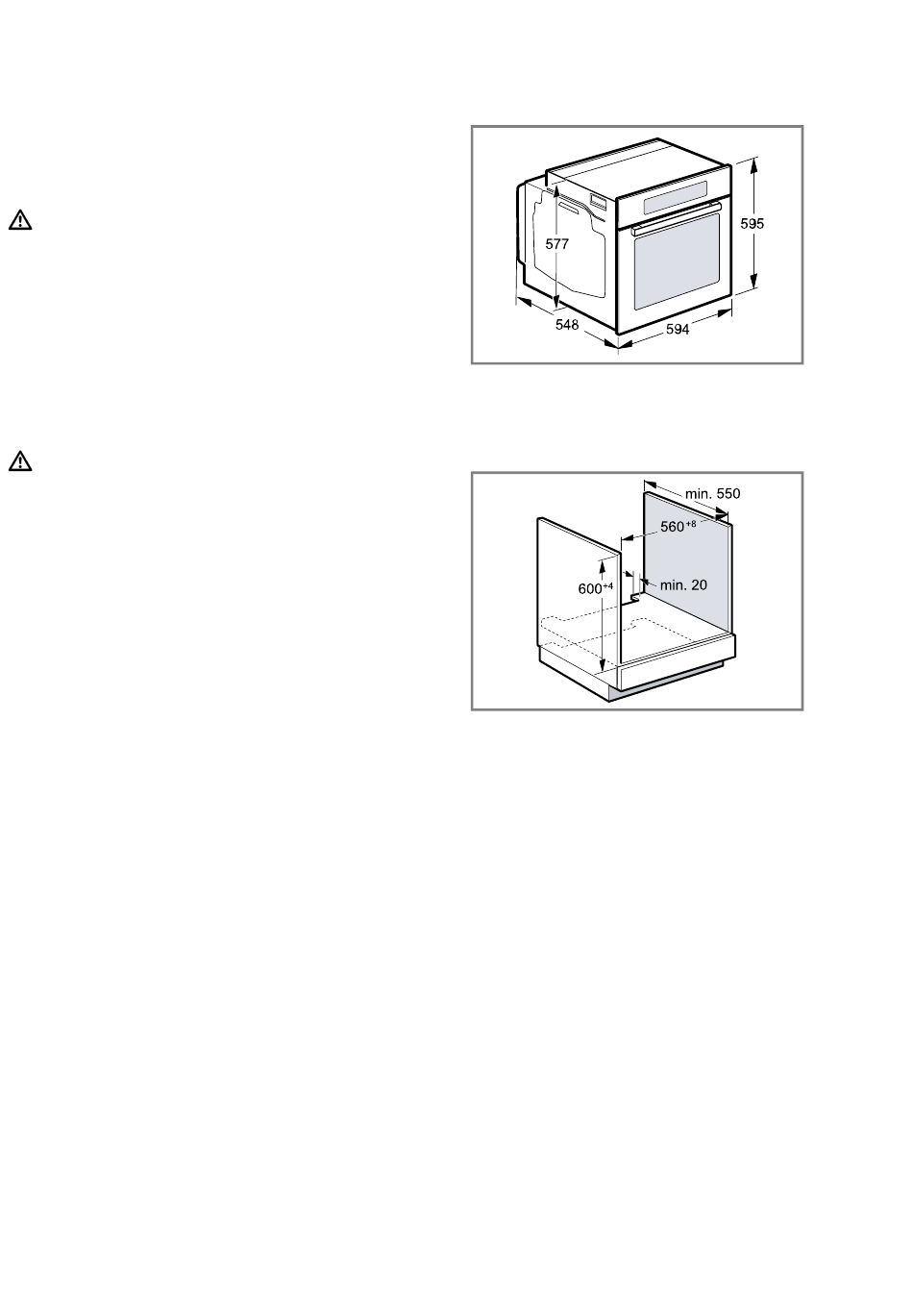 577

595

548

594

min. 550

$560^{+8}$

$600^{+4}$

min. 20