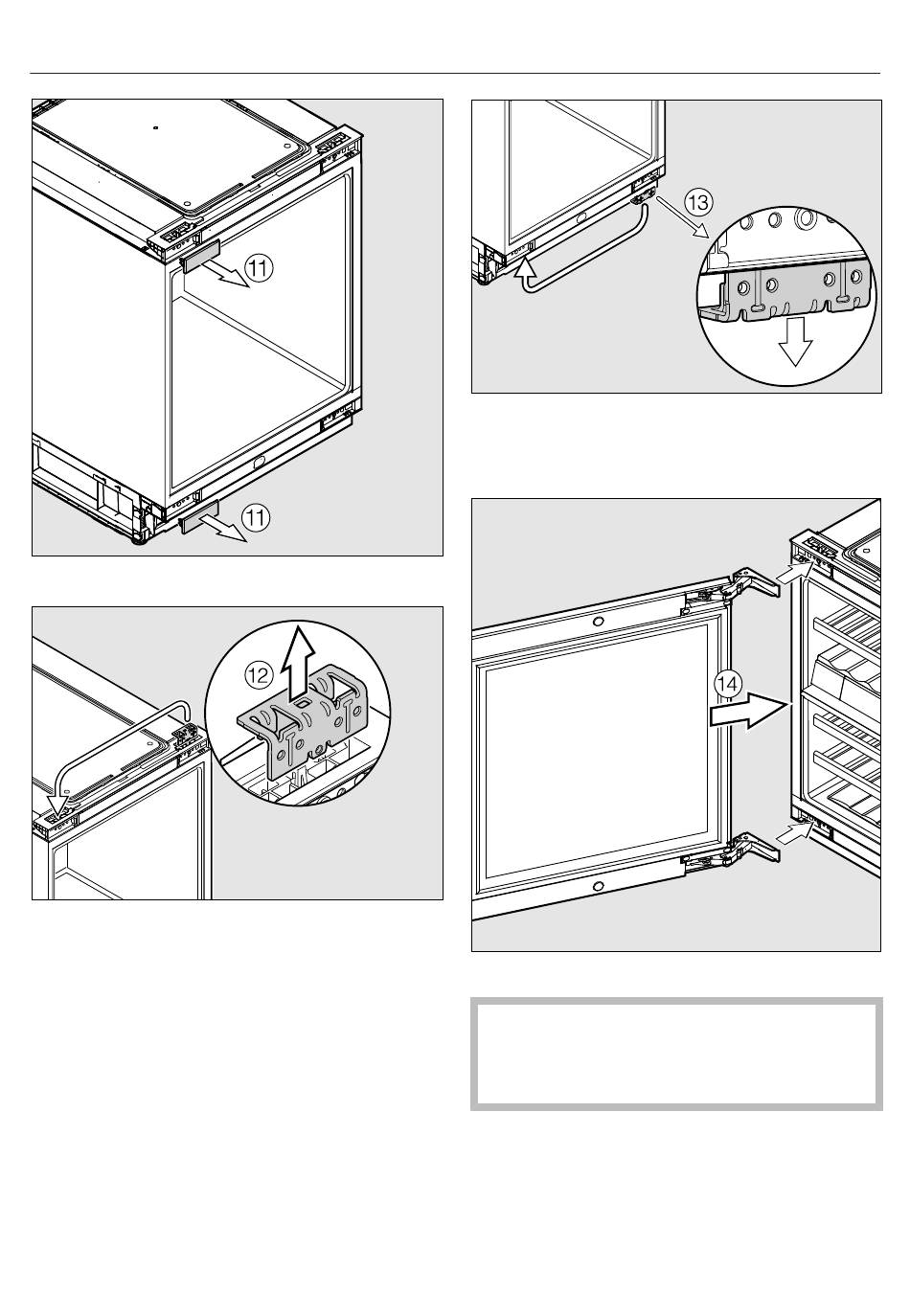 ⑪

⑪

⑫

⑬

⑭