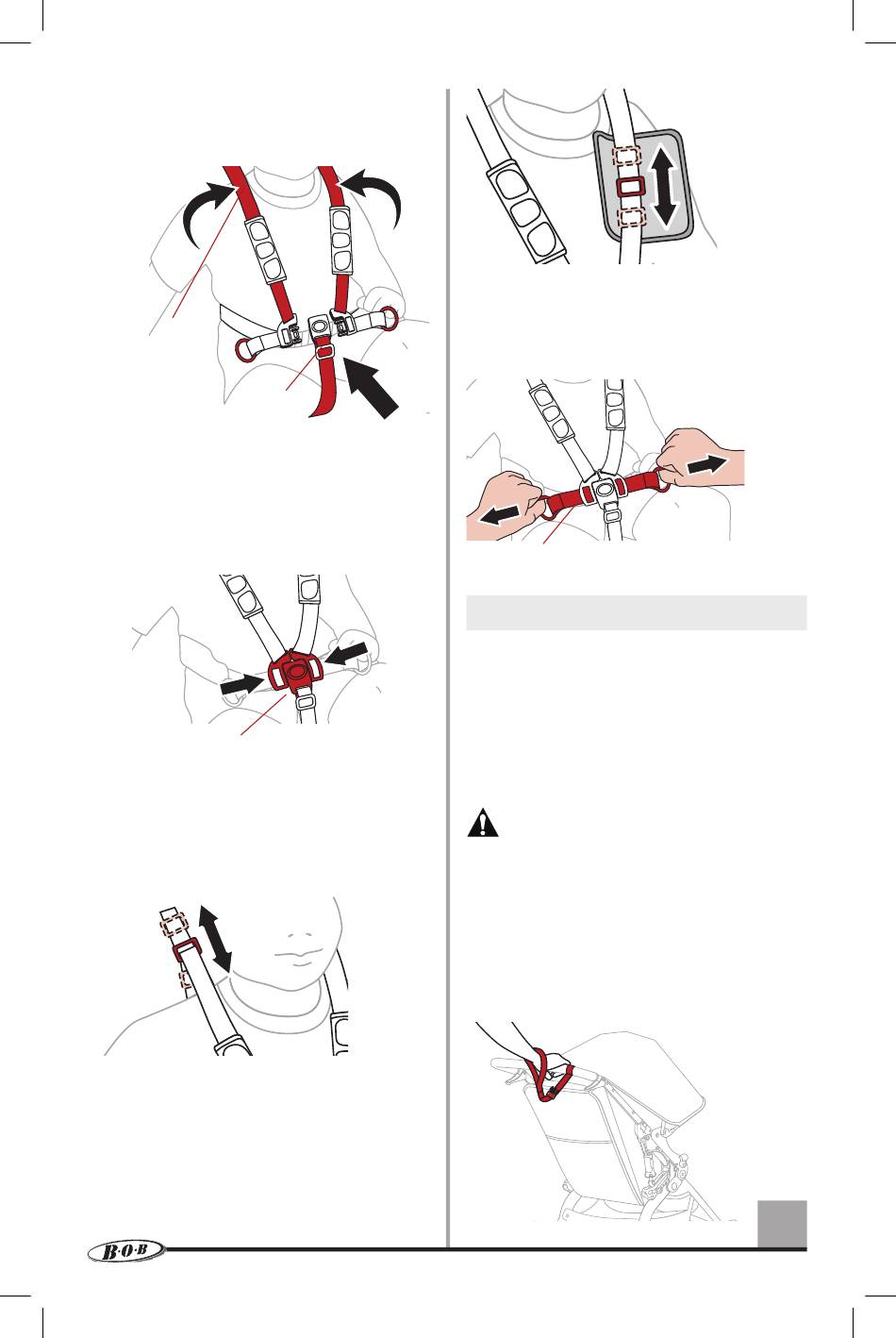 B·O·B