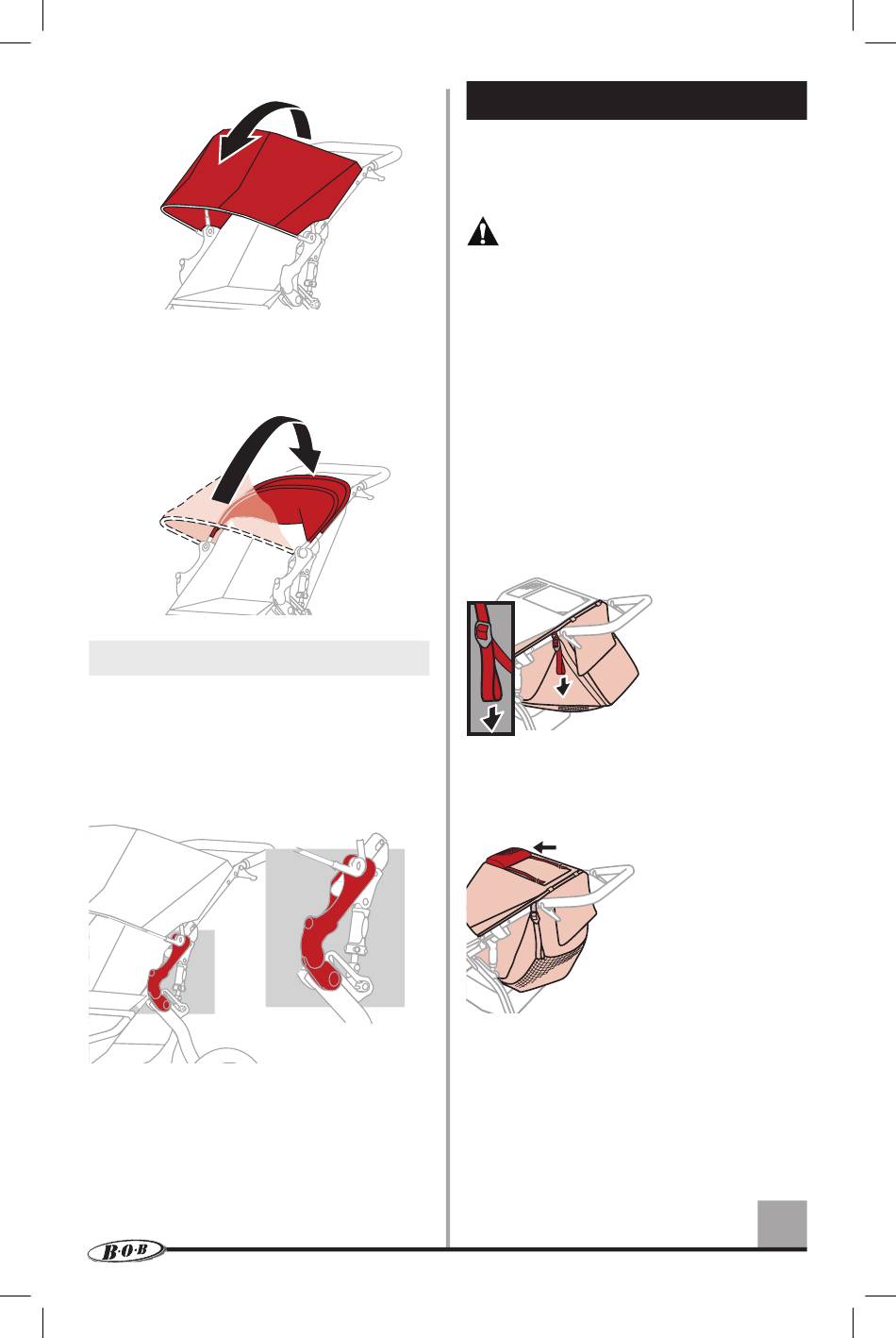 B·O·B