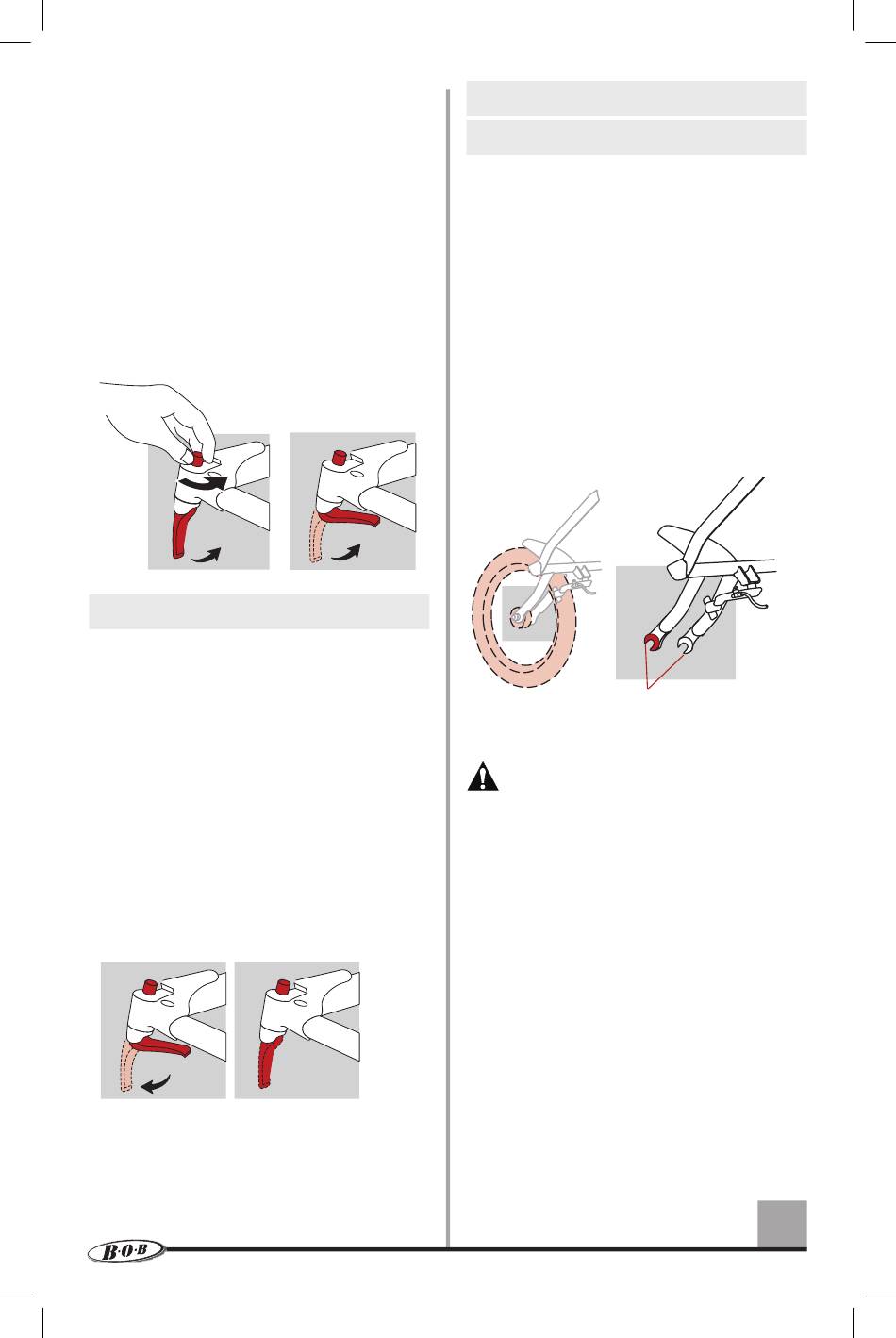 B·O·B