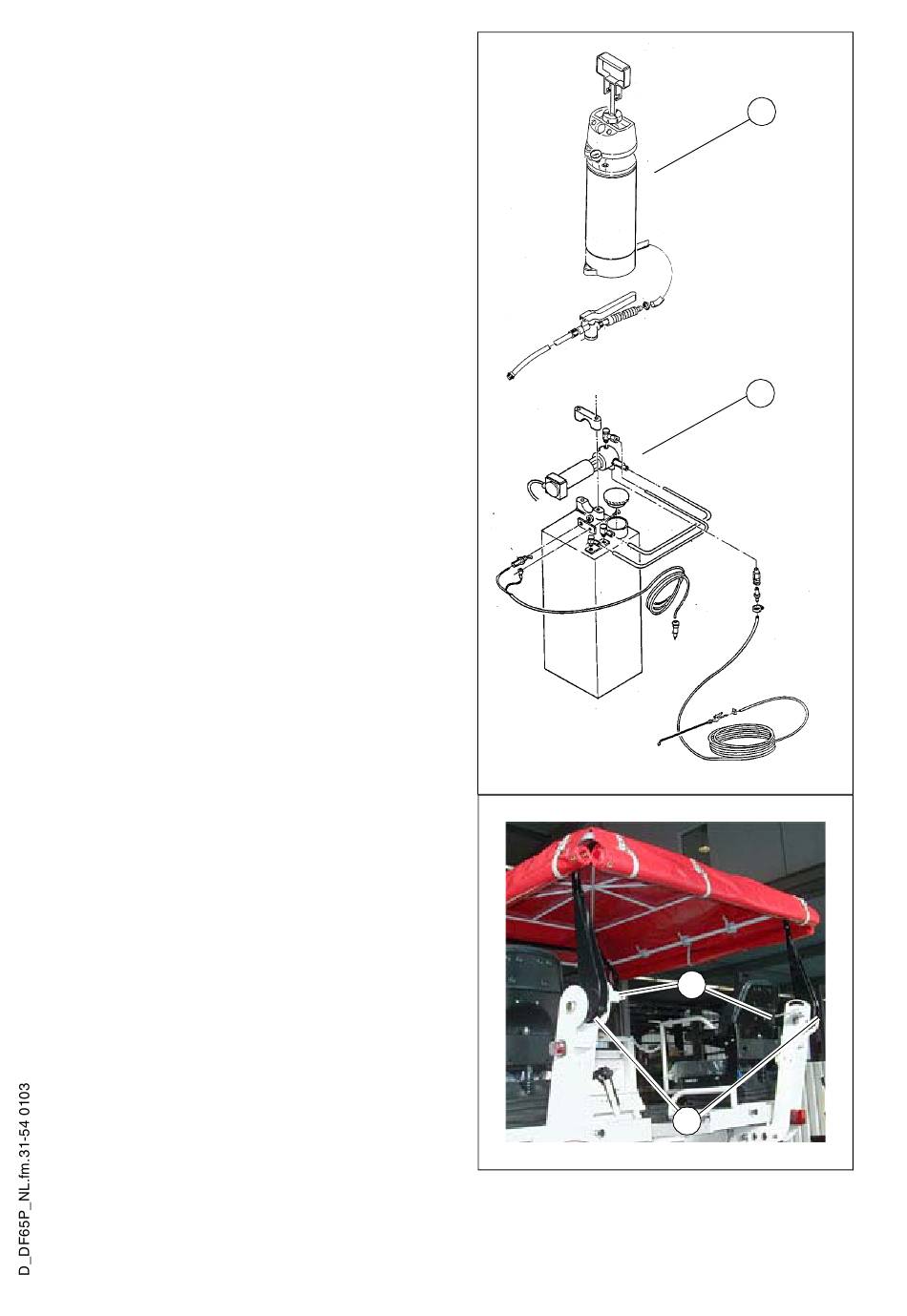 D_DF65P_NL.fm.31-54 0103