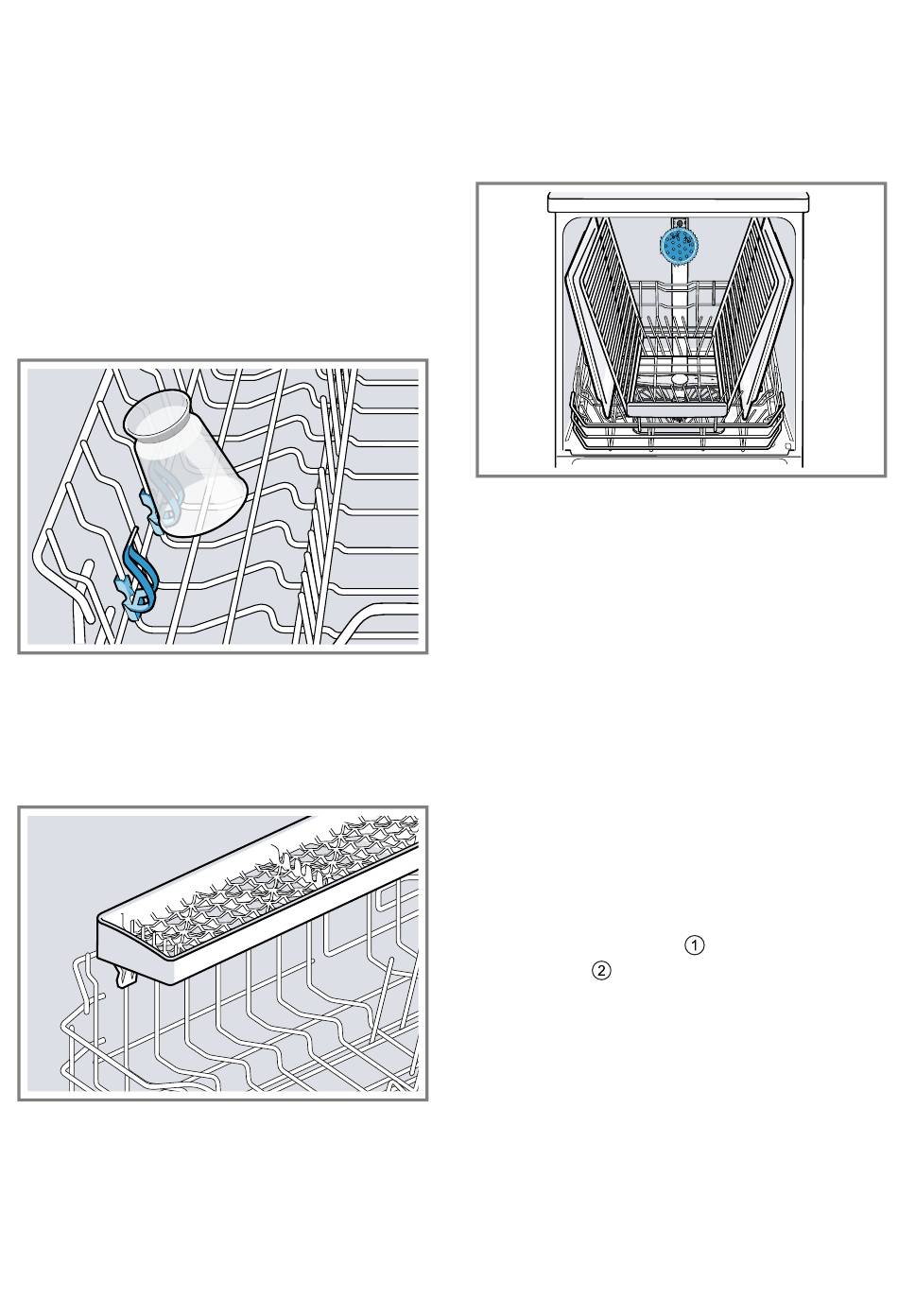 ①
②