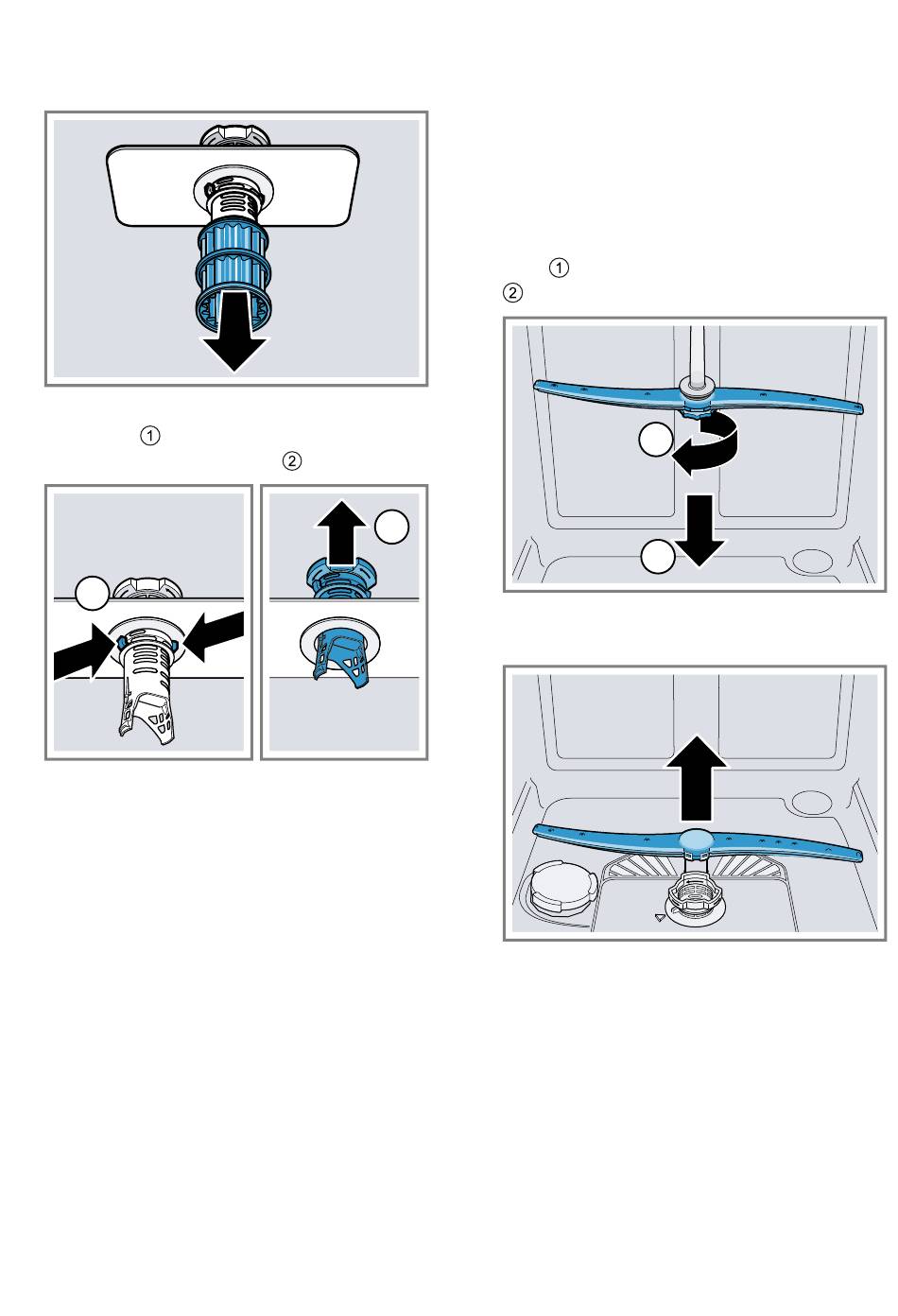 ①
②

①
②