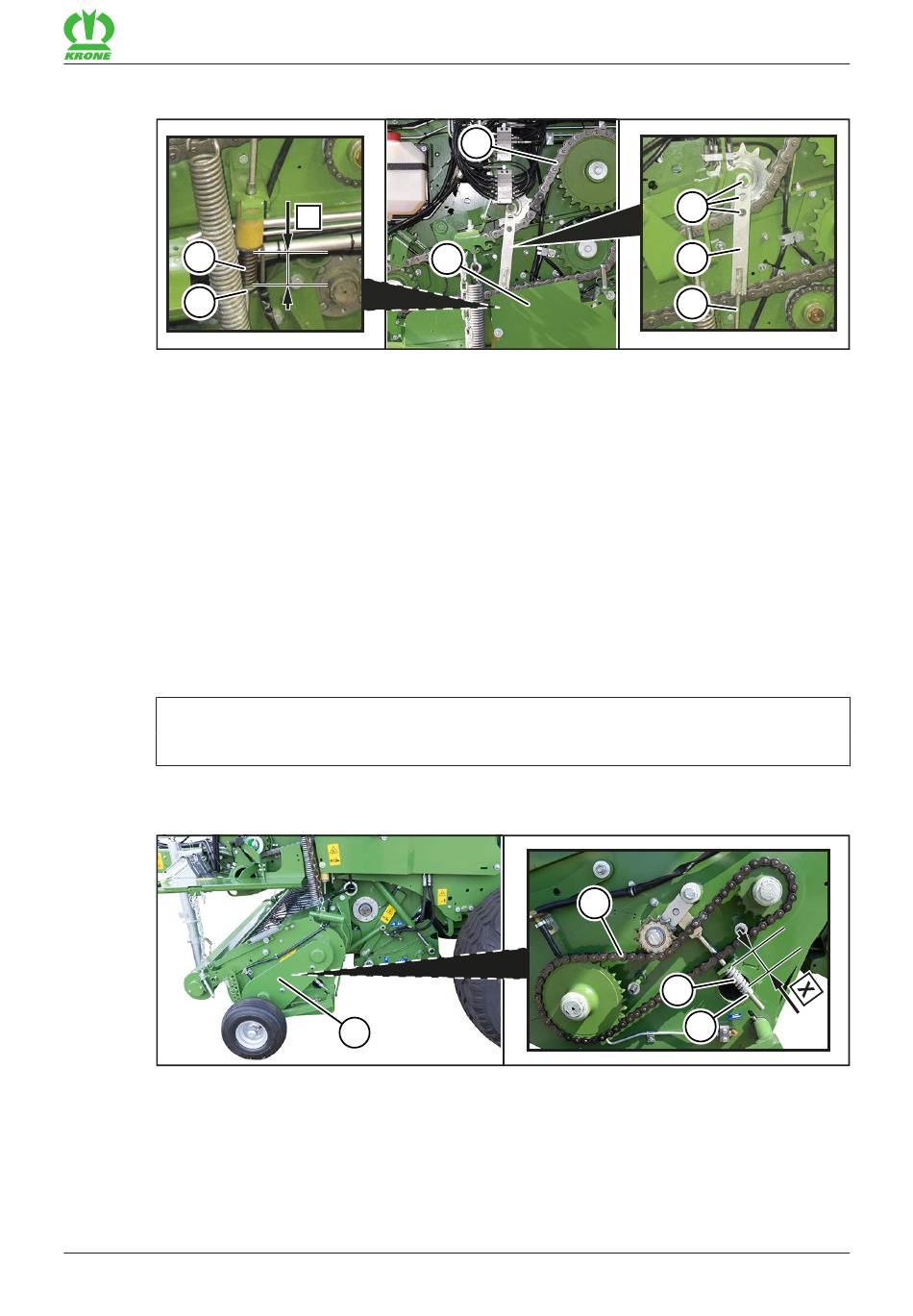 KRONE

X