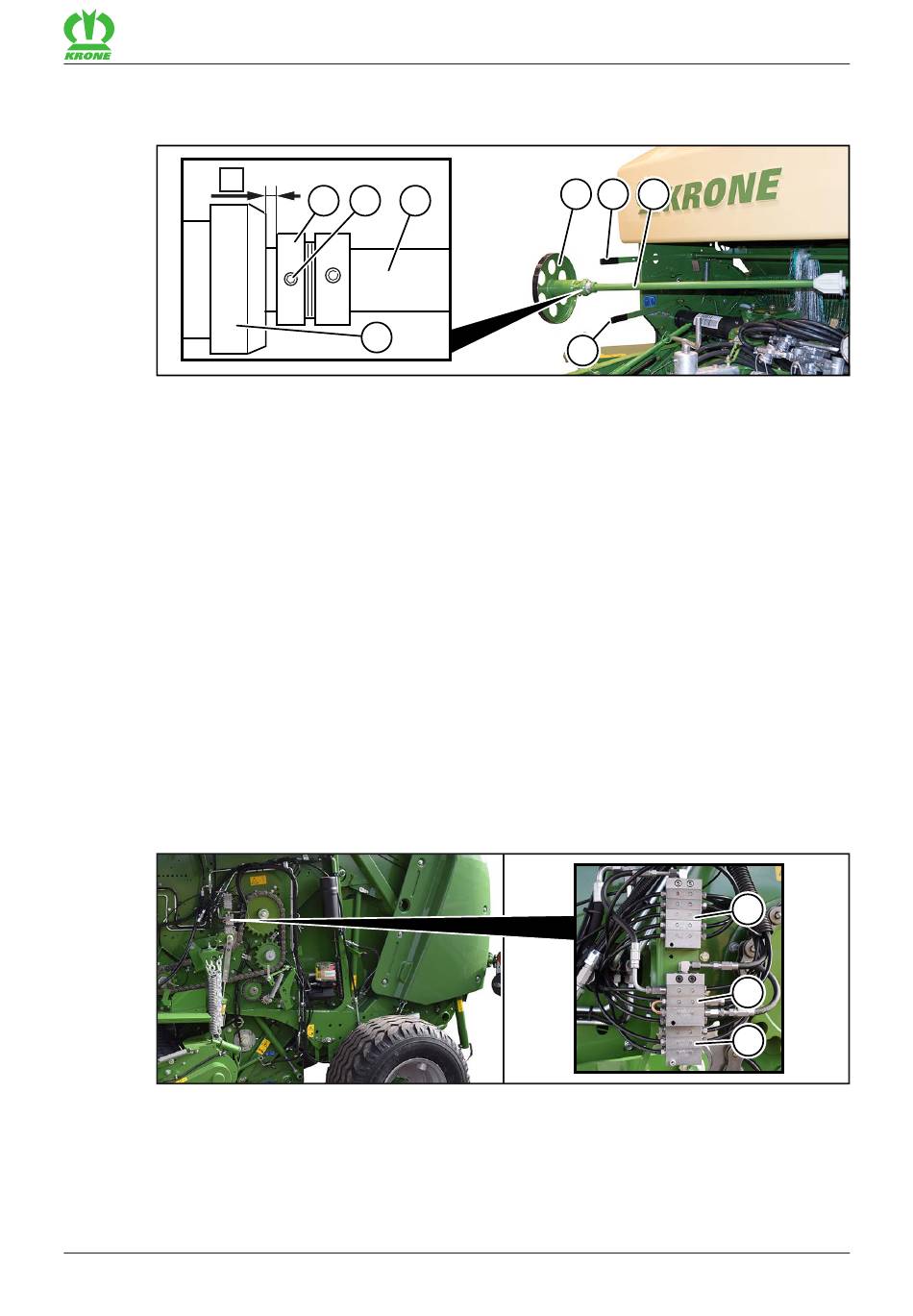 KRONE

KRONE