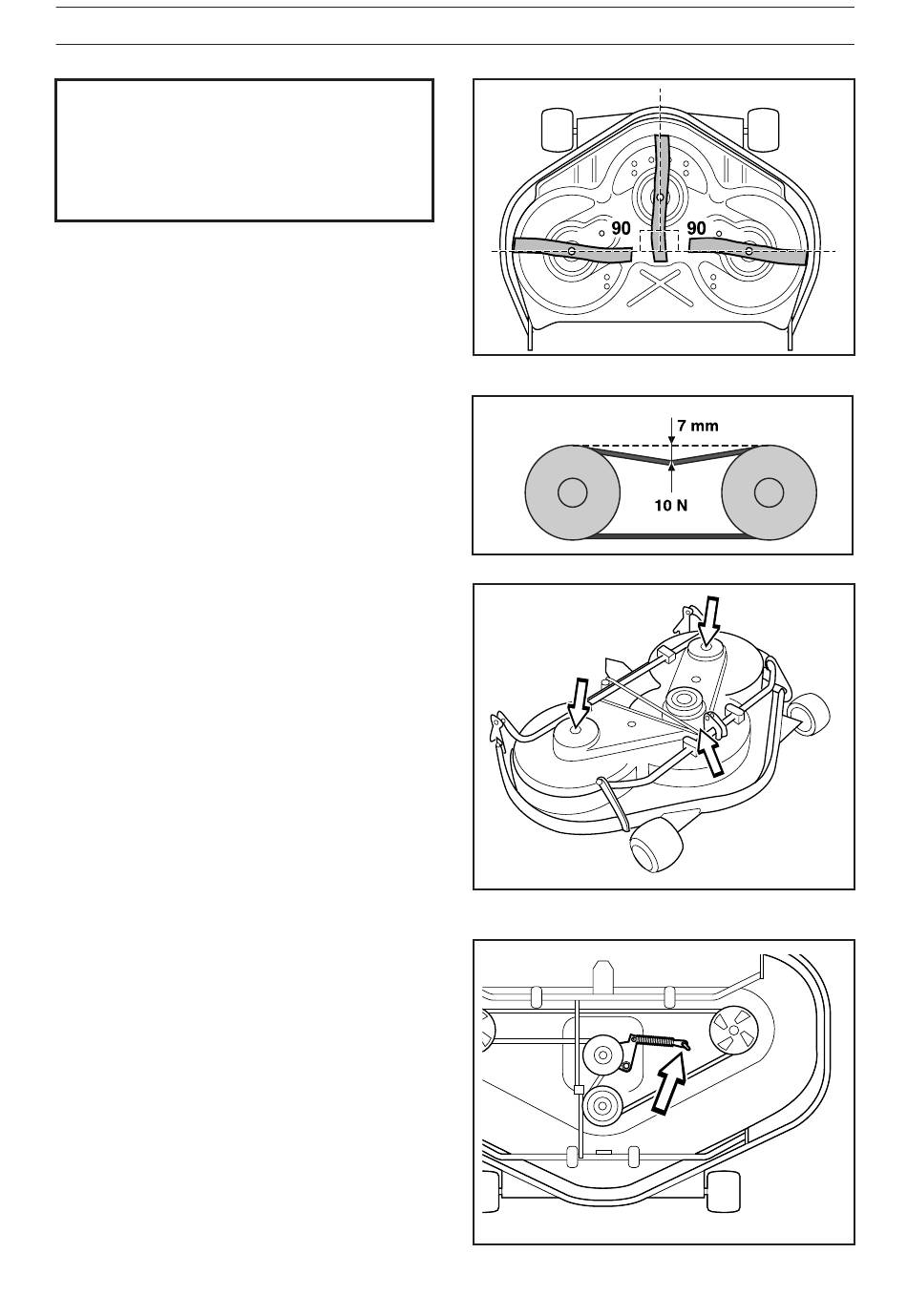 90
90

7 mm
10 N