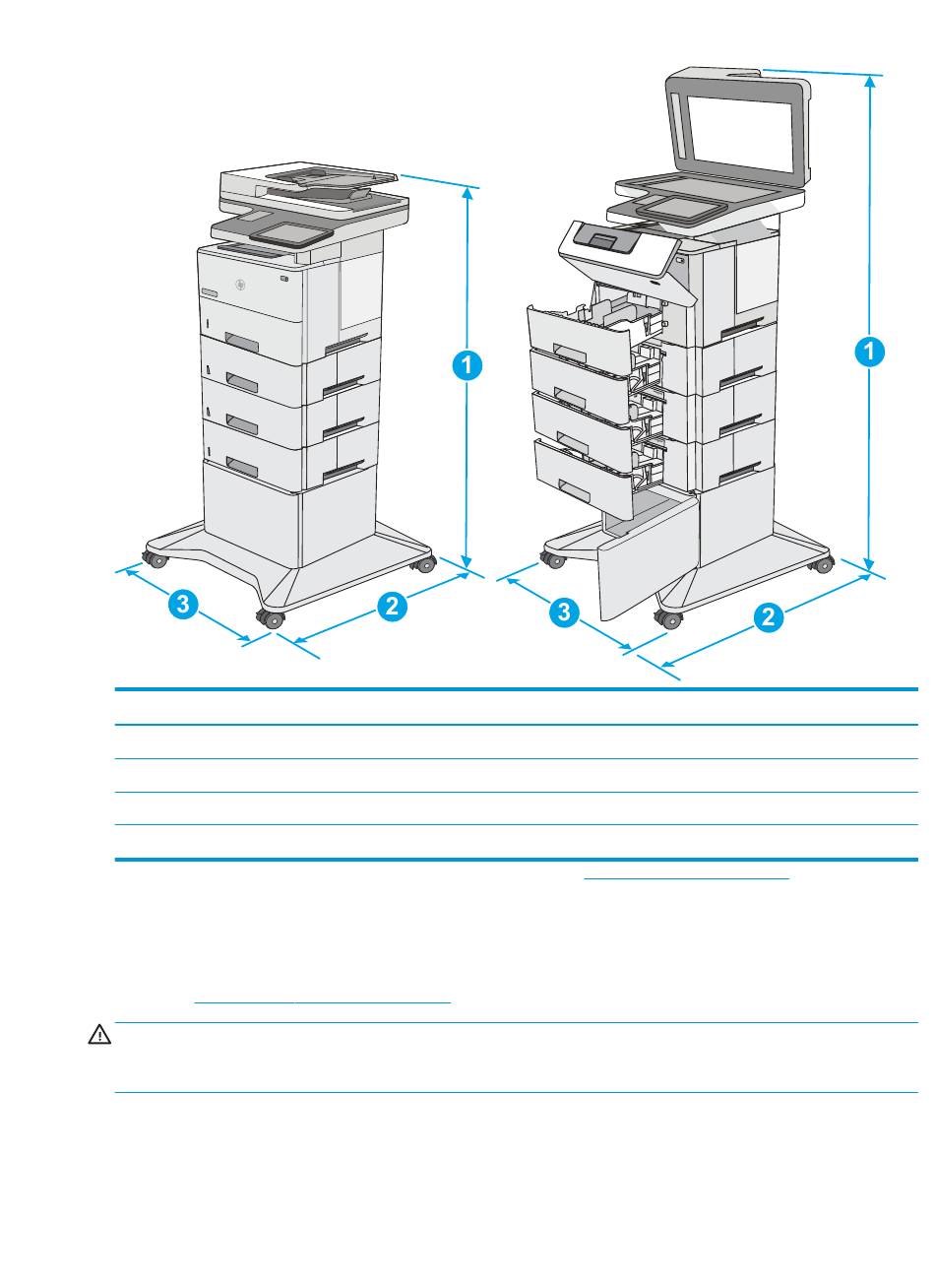 1

3

2

1

3

2