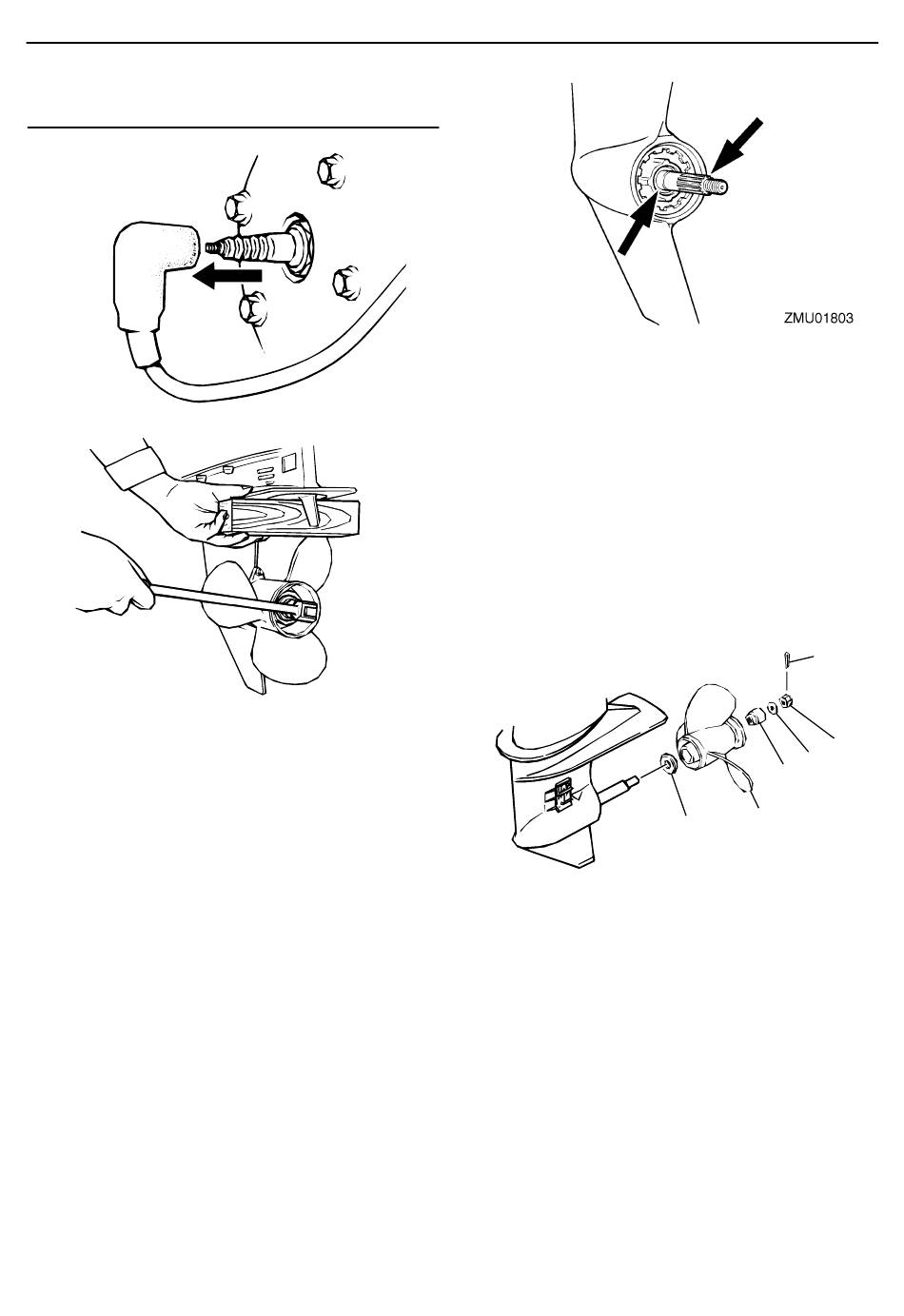 ZMU01803