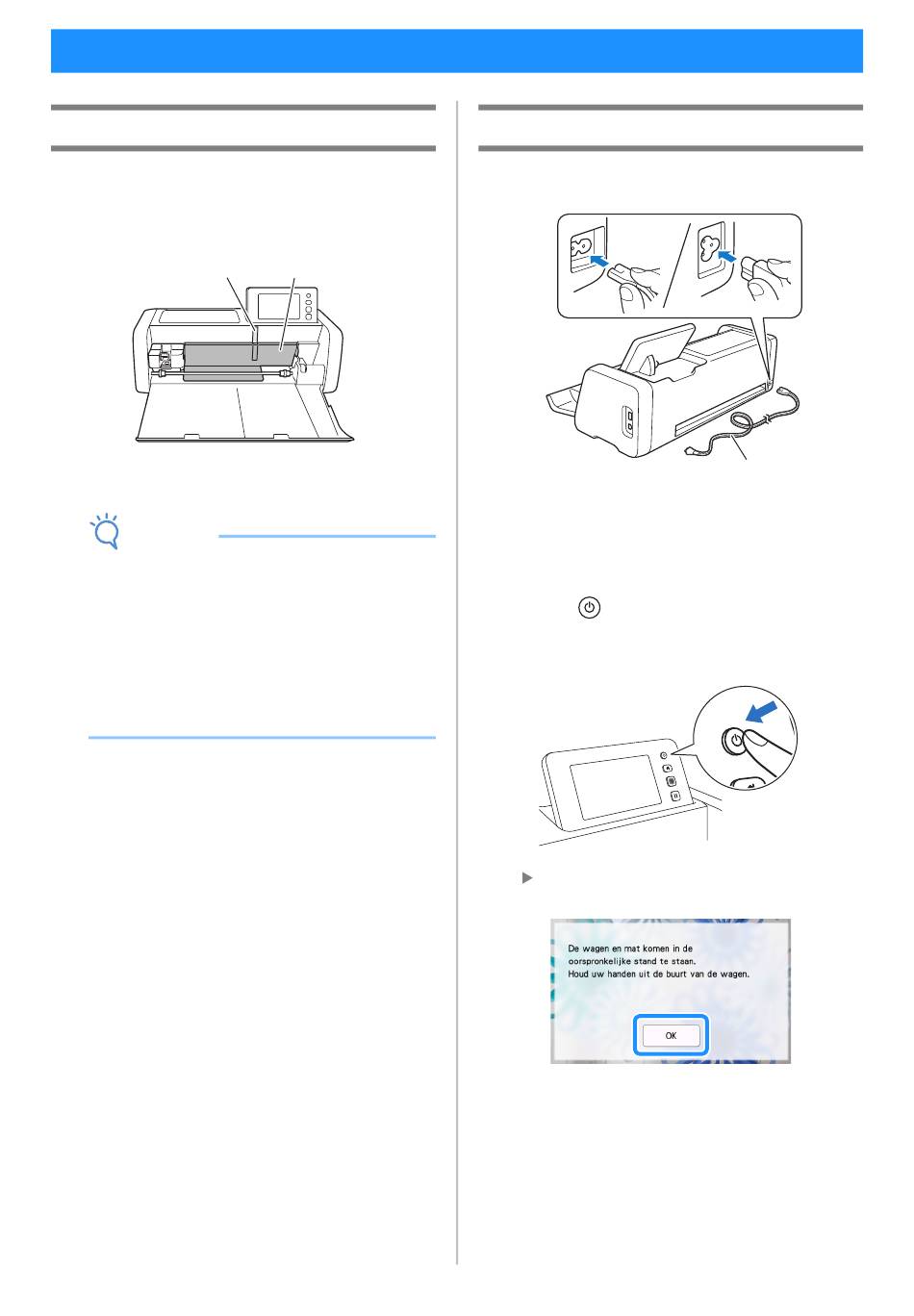 De wagen en mat komen in de oorspronkelijke stand te staan.
Houd uw handen uit de buurt van de wagen.

OK