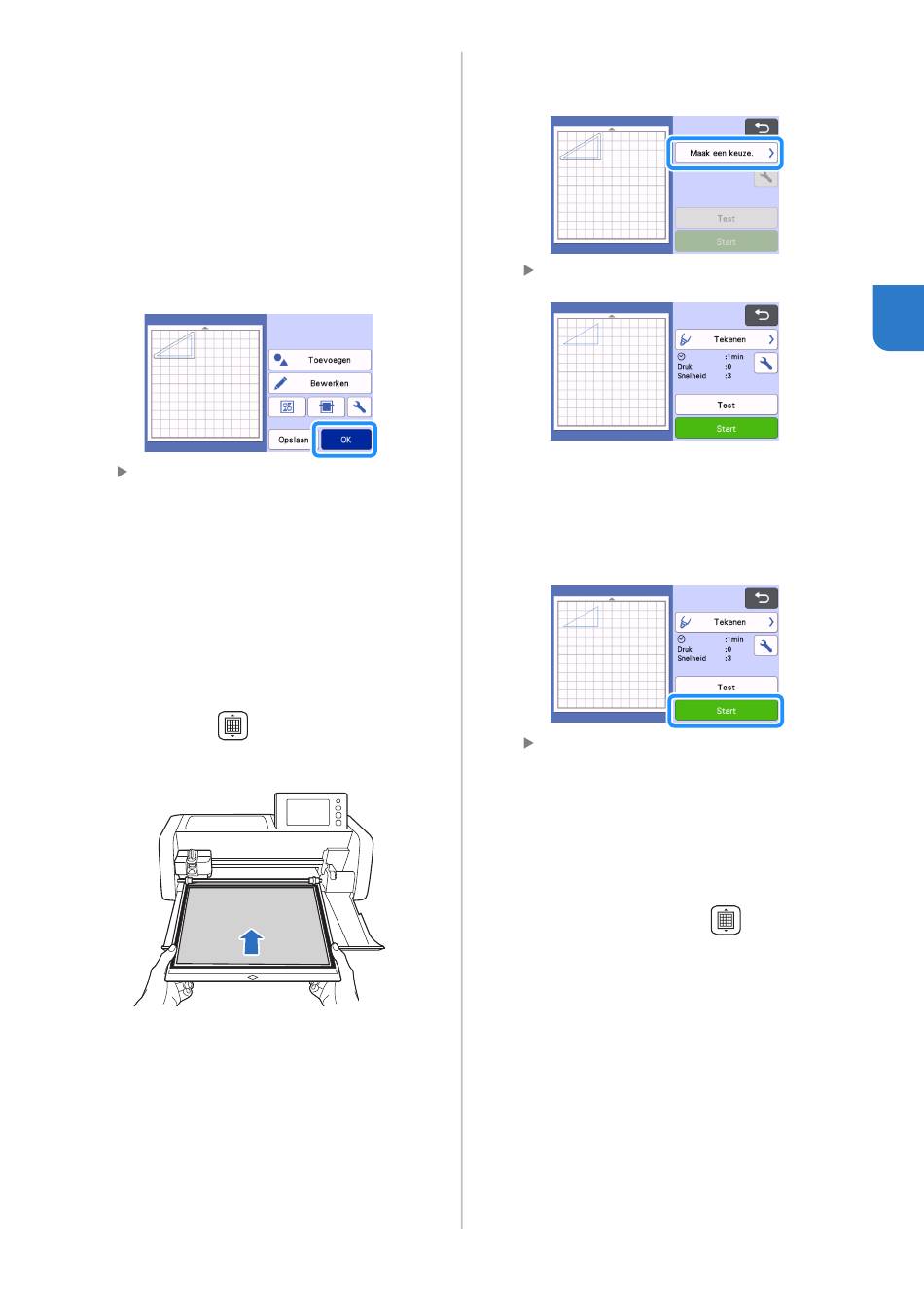 Toevoegen

Bewerken

Opslaan

OK

Maak een keuze.

Test

Start

Tekenen

:1min

Druk :0

Snelheid :3

Test

Start

Tekenen

:1min

Druk :0

Snelheid :3

Test

Start