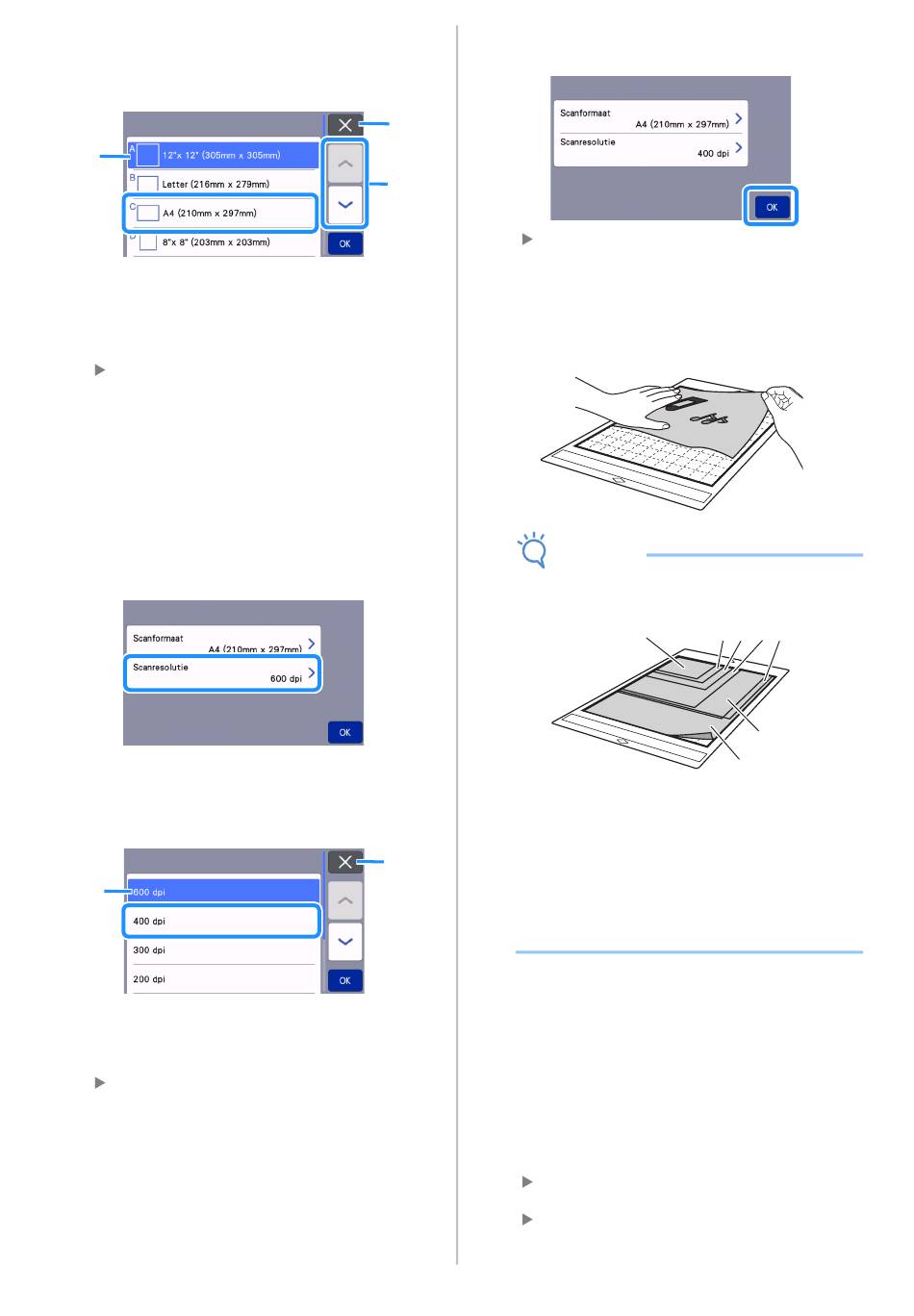 A
12"x 12" (305mm x 305mm)
B
Letter (216mm x 279mm)
C
A4 (210mm x 297mm)
D
8"x 8" (203mm x 203mm)
OK

Scanformaat
A4 (210mm x 297mm)
Scanresolutie
600 dpi
OK

600 dpi
400 dpi
300 dpi
200 dpi
OK

Scanformaat
A4 (210mm x 297mm)
Scanresolutie
400 dpi
OK