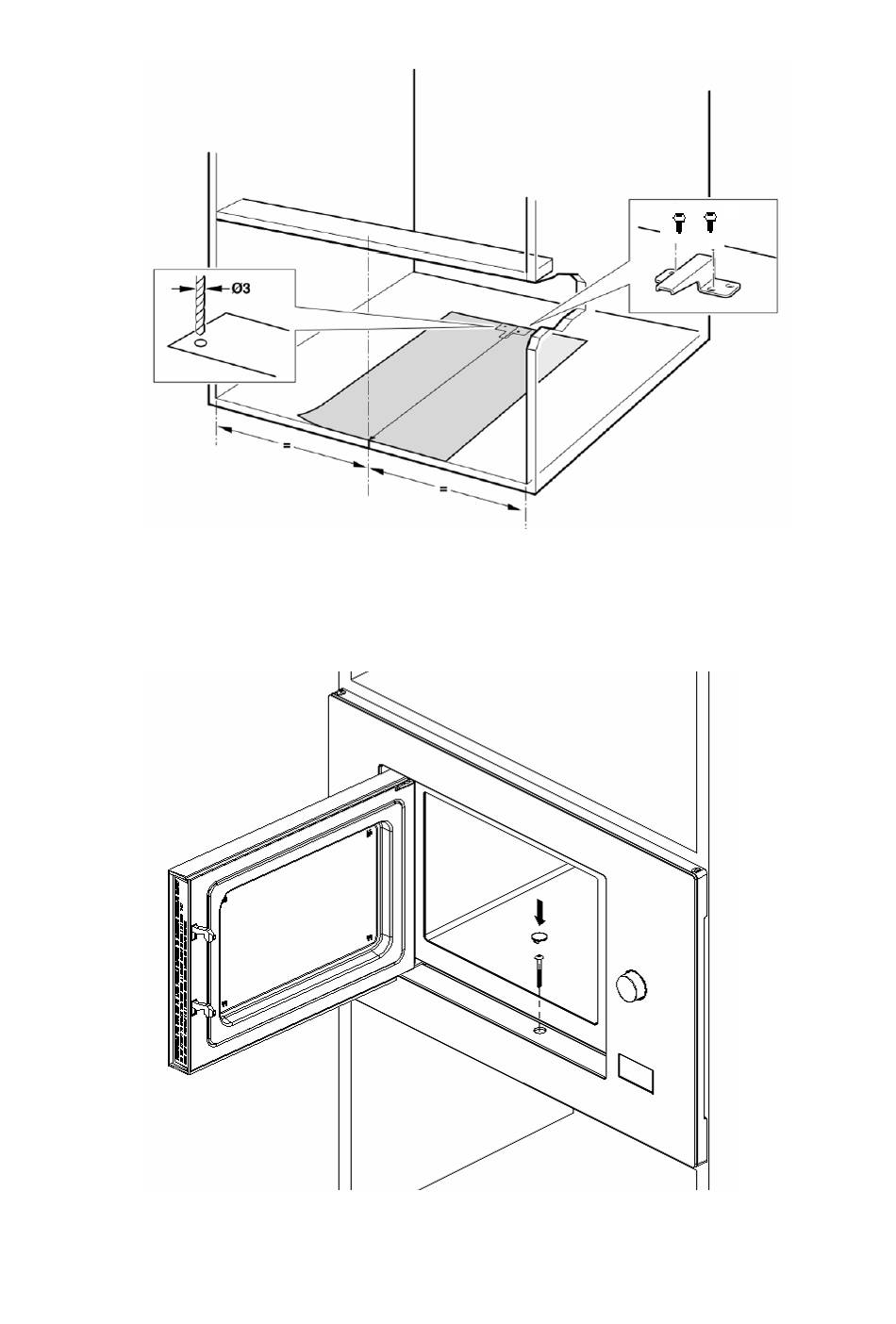 Ø3

=

=