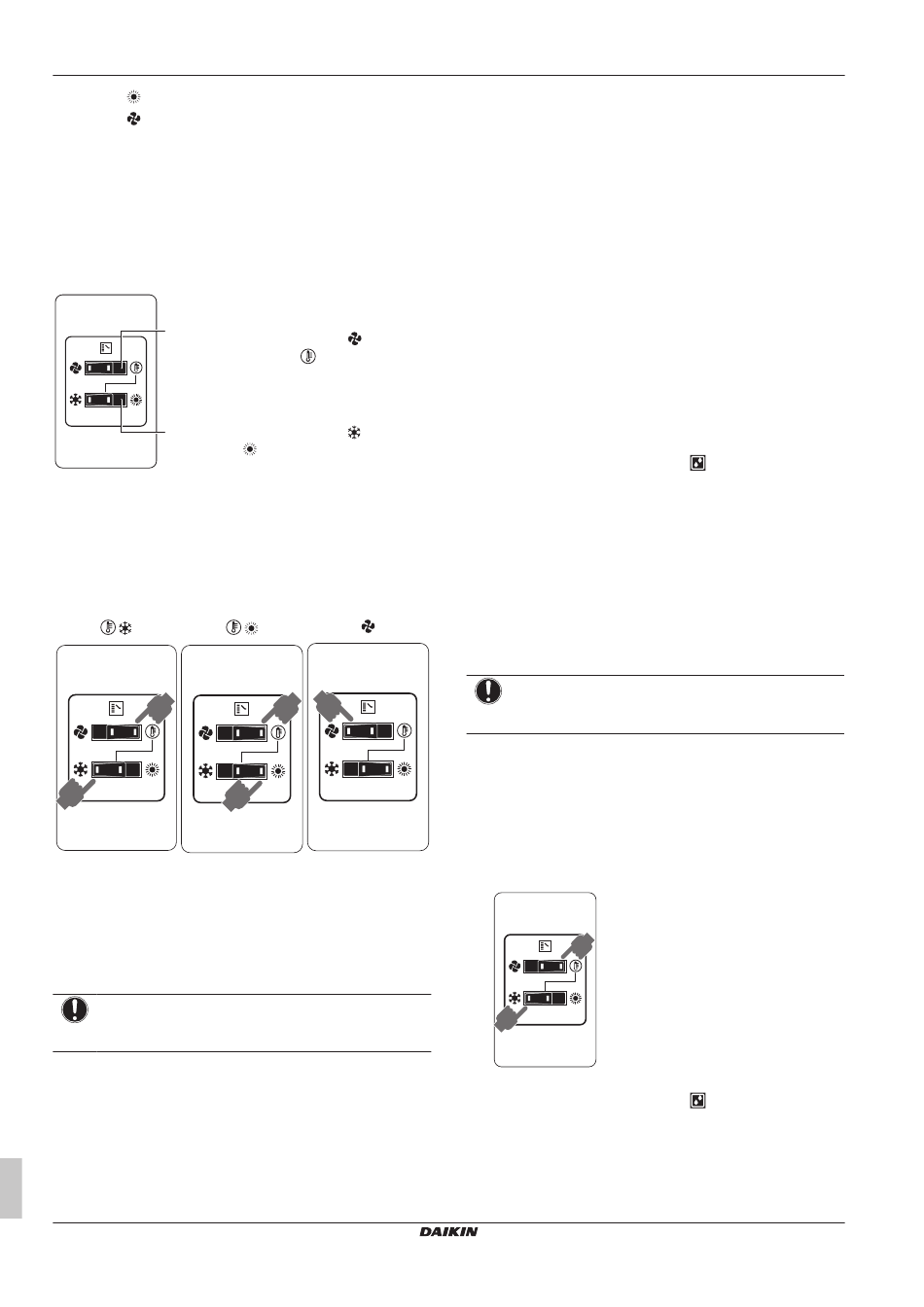 DAIKIN