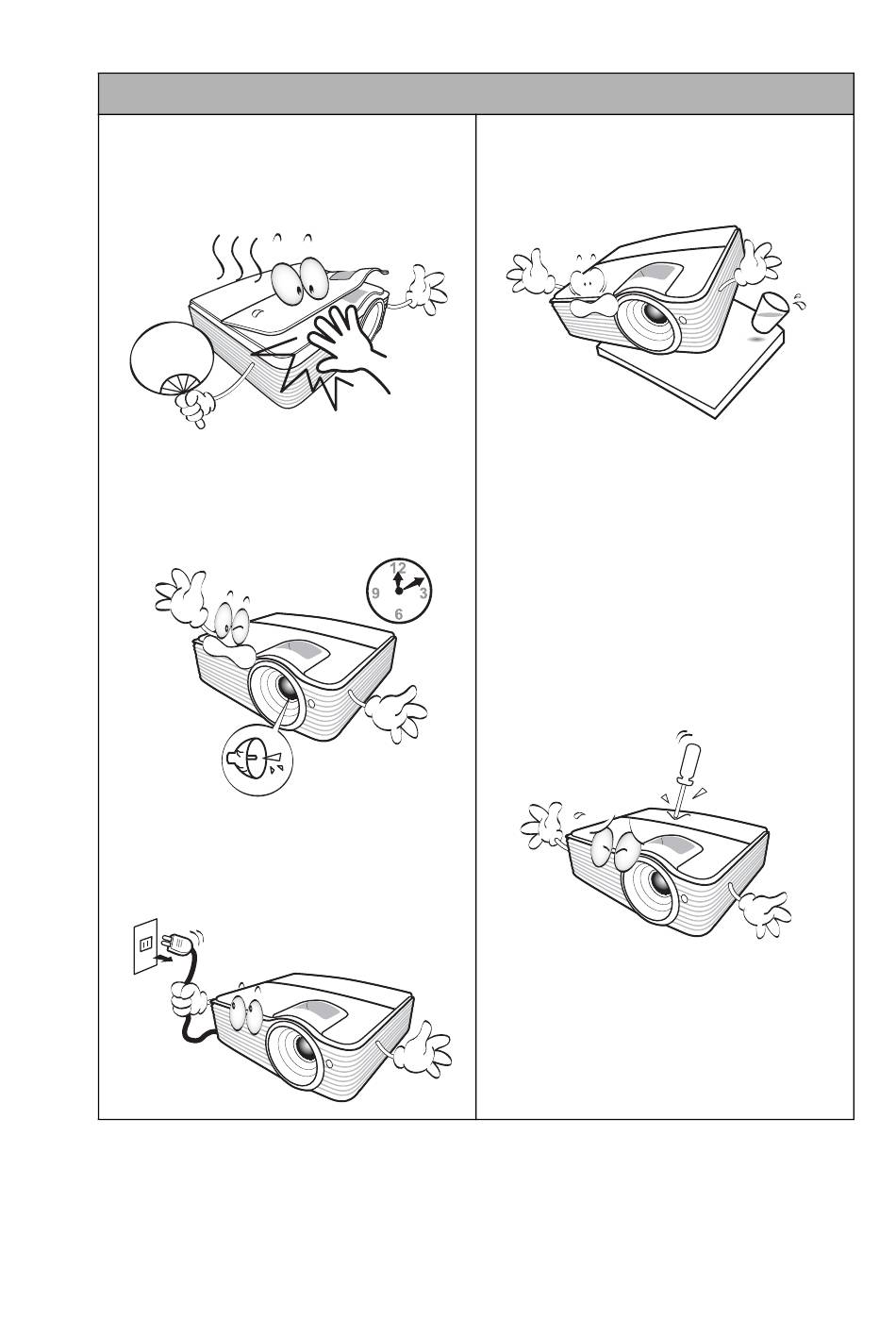 12
9
3
6