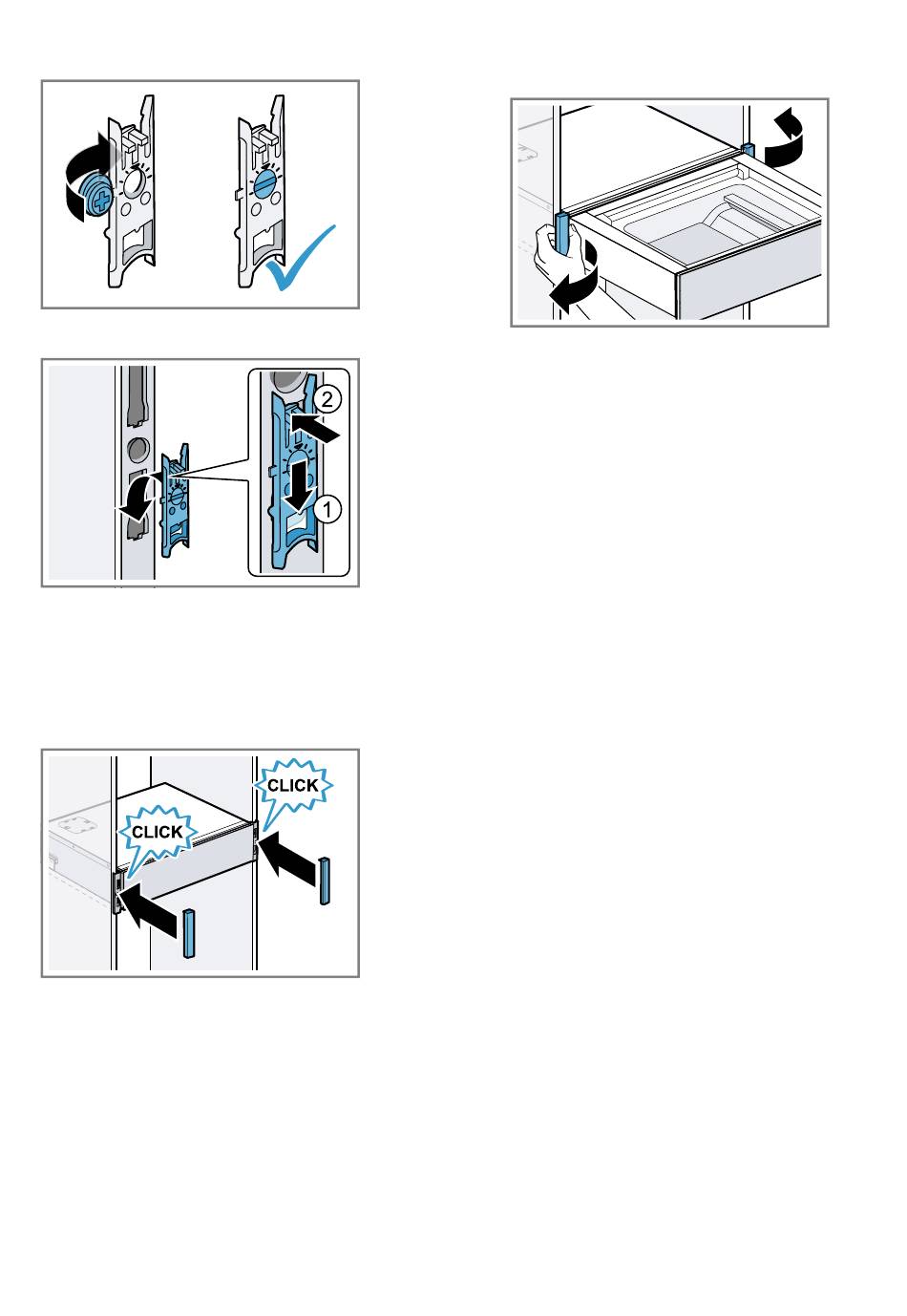 2

1

CLICK

CLICK