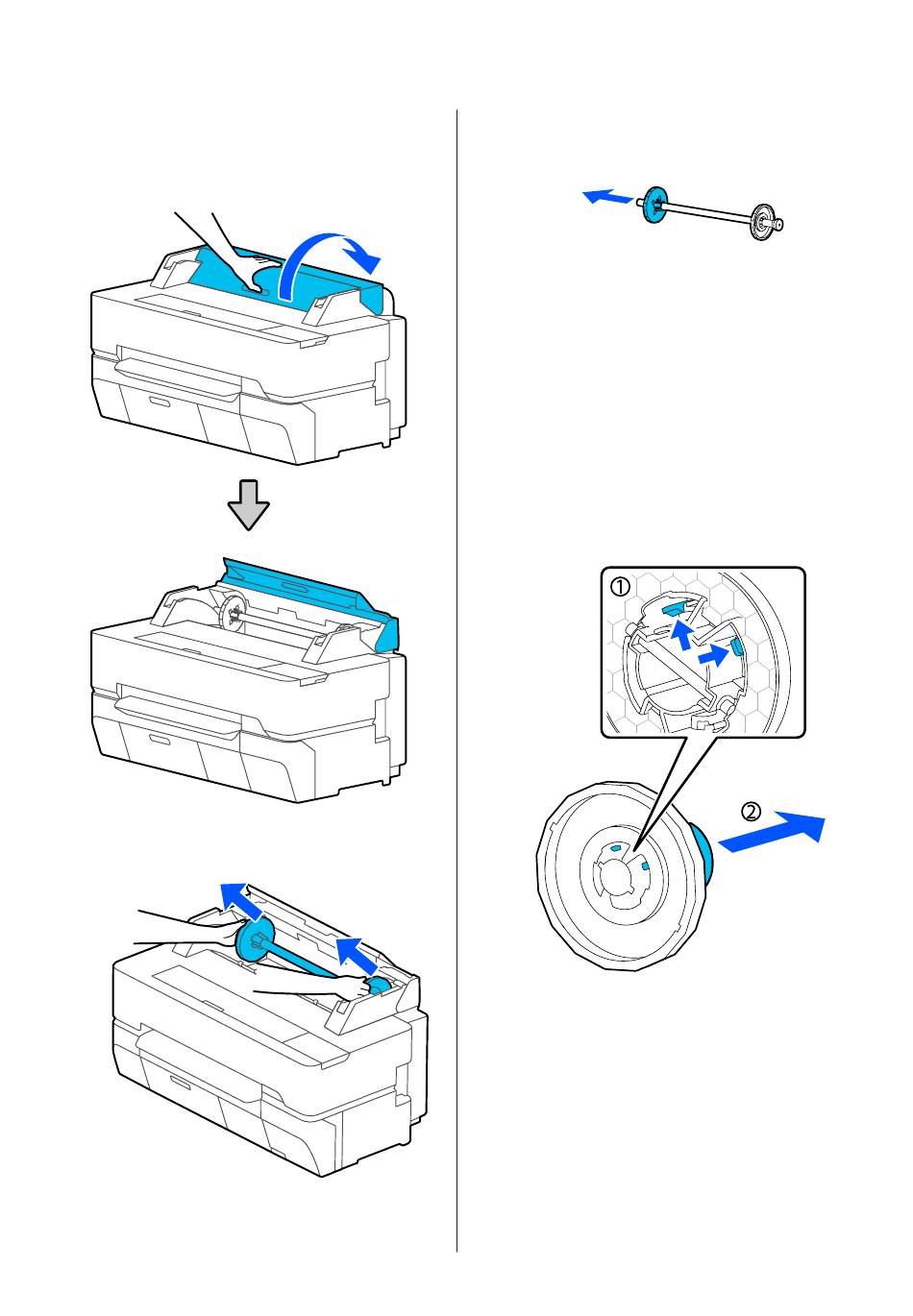 ①

②