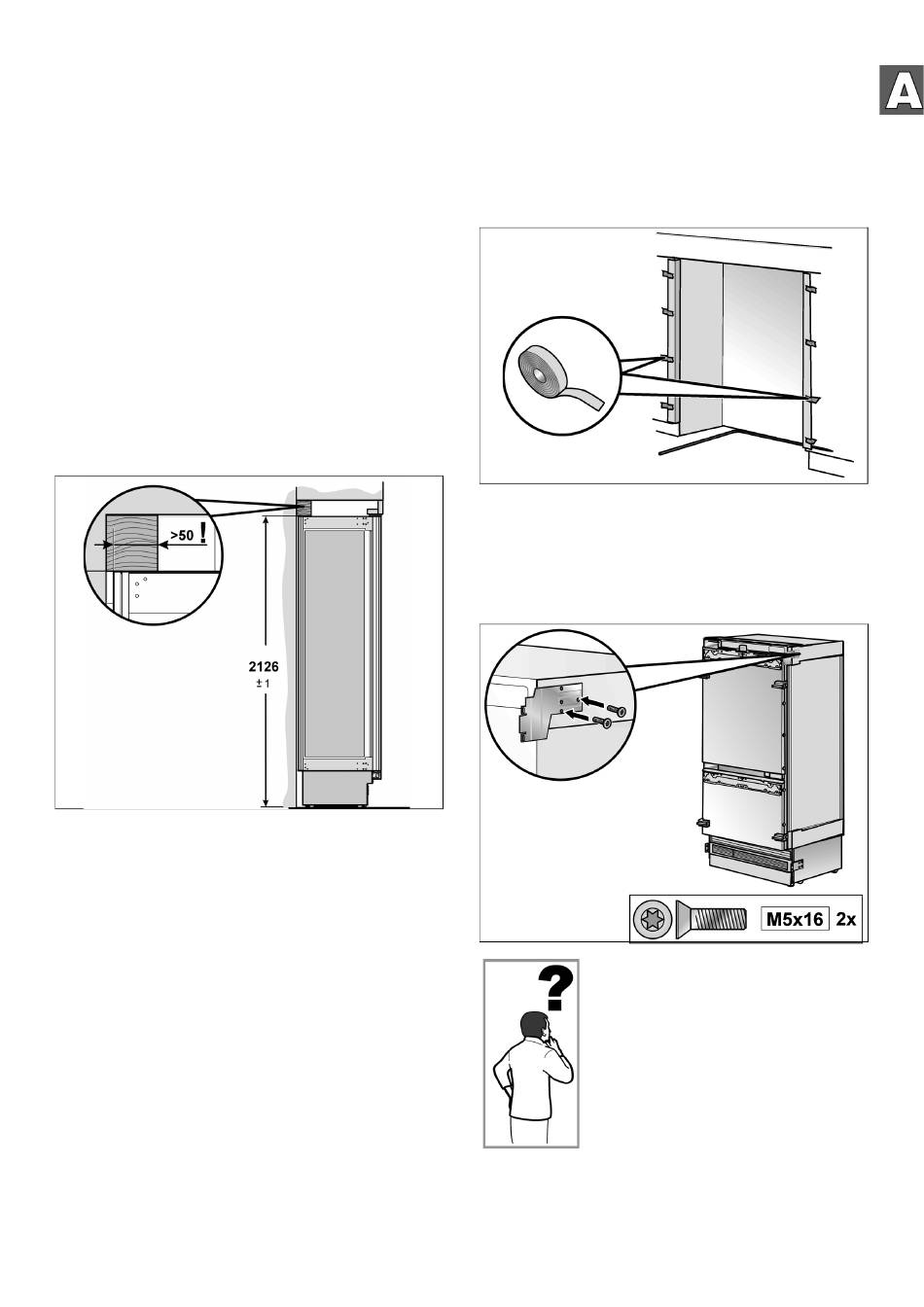 A

>50 !

2126
± 1

M5x16 2x

?