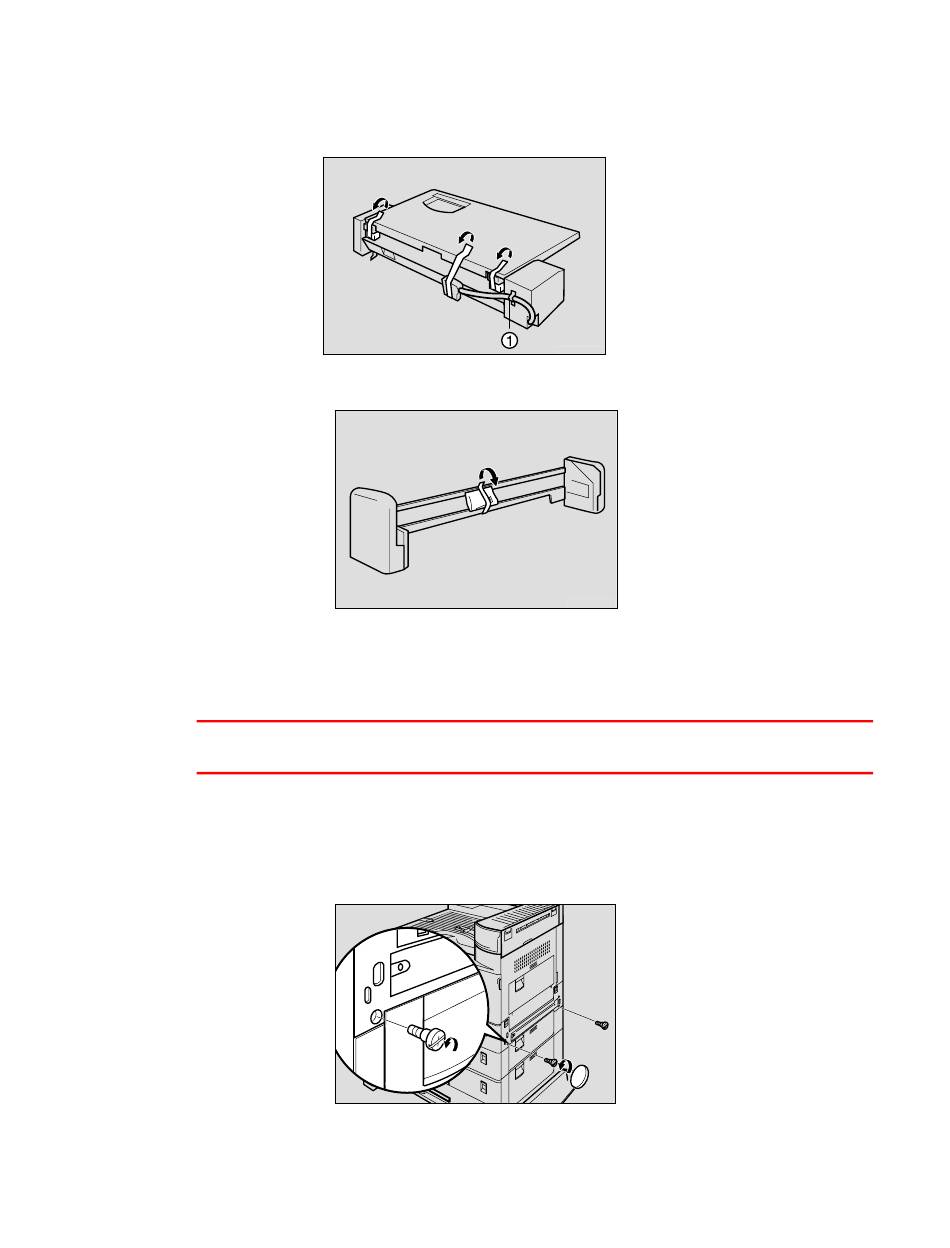 ①