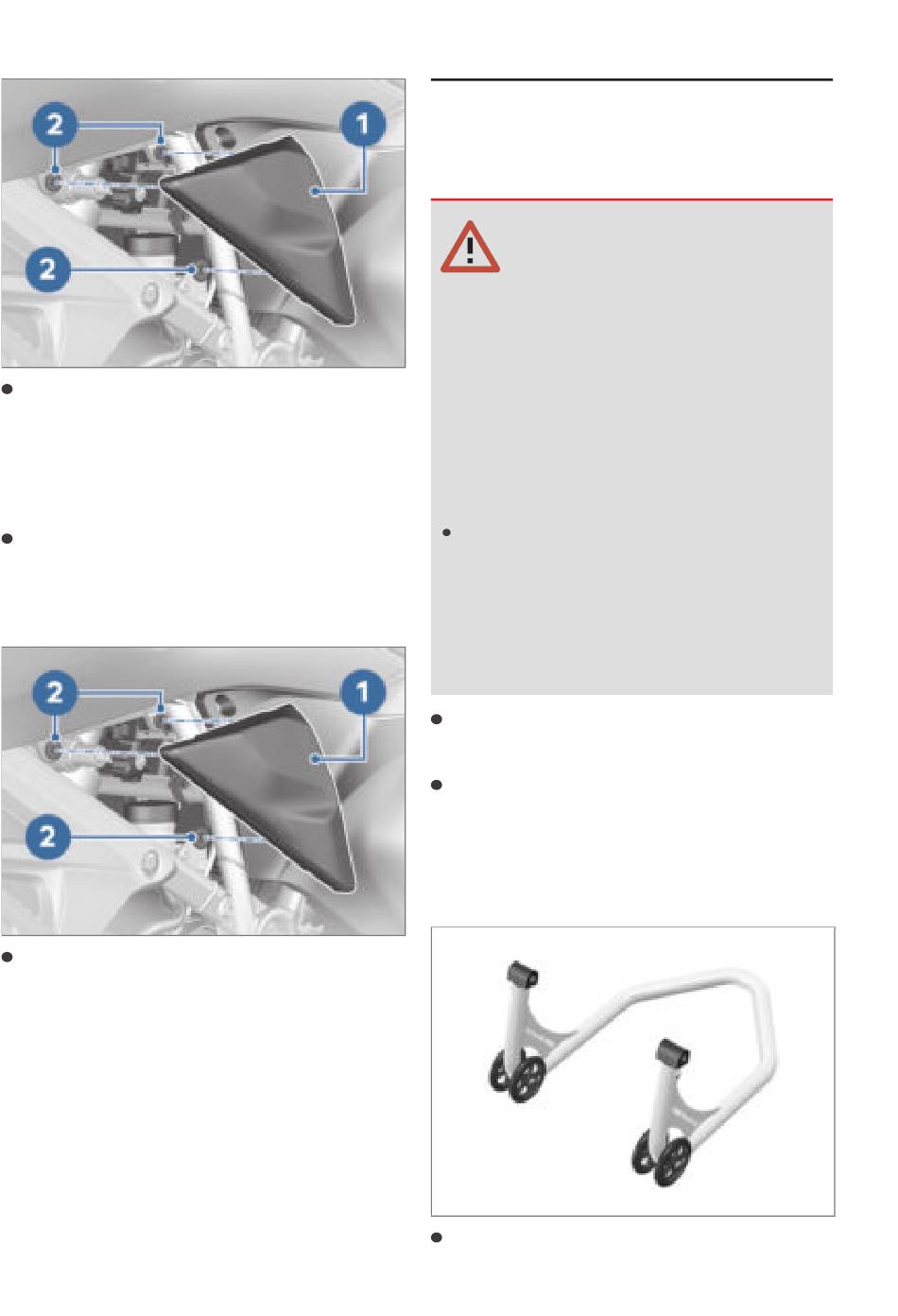 2

1

2

2

1

2