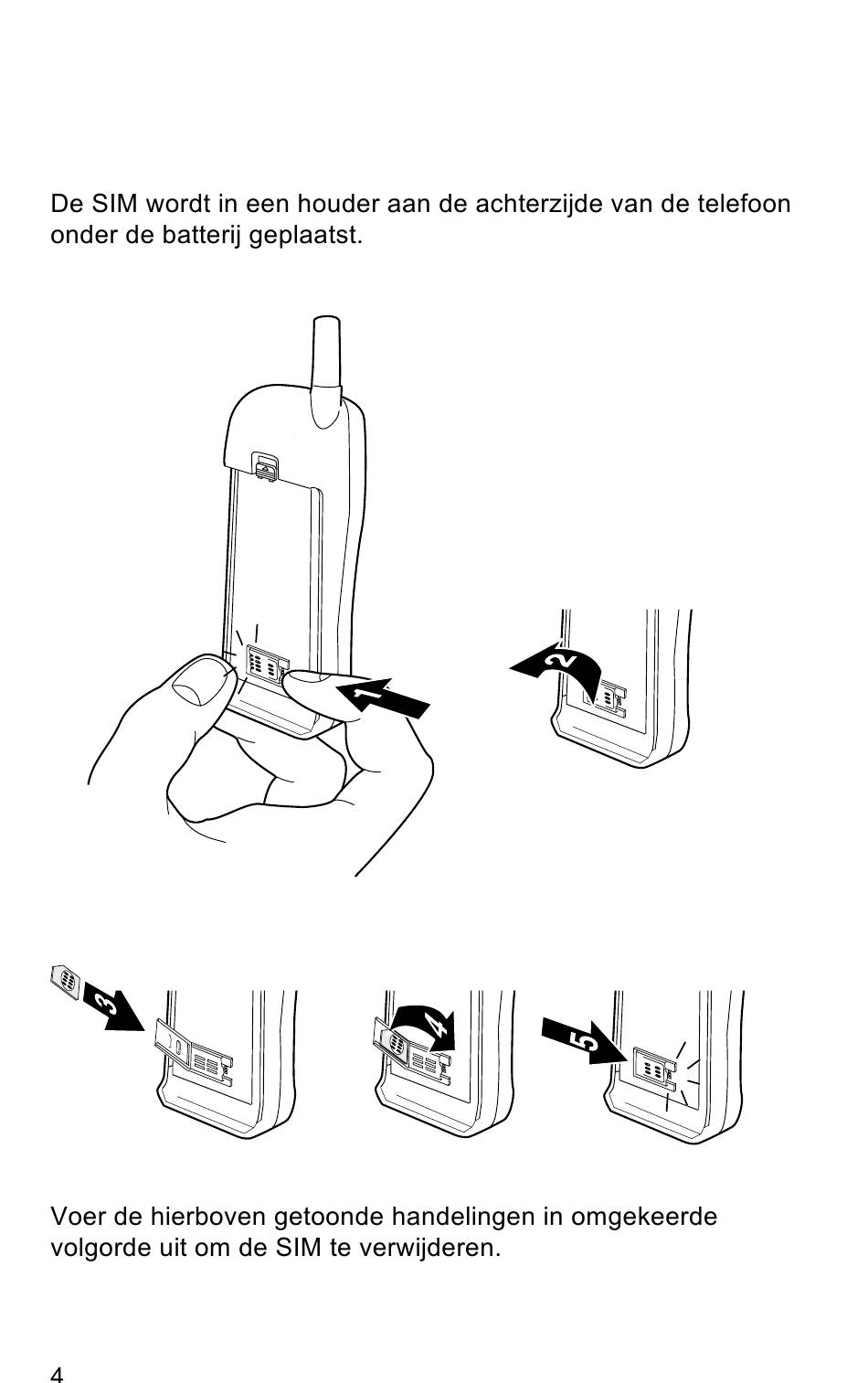 De SIM wordt in een houder aan de achterzijde van de telefoon onder de batterij geplaatst.

1

2

3

4

5

Voer de hierboven getoonde handelingen in omgekeerde volgorde uit om de SIM te verwijderen.

4