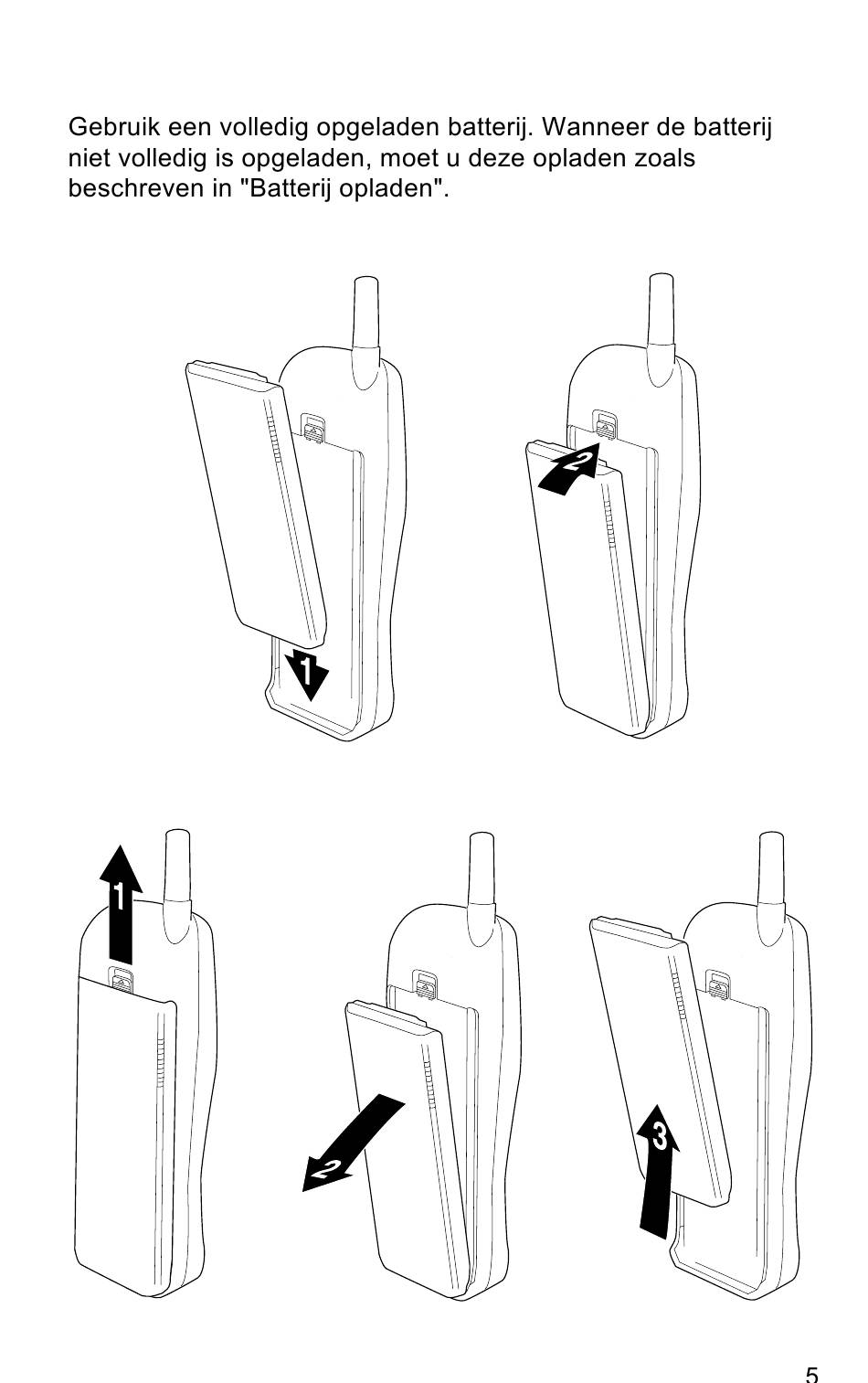 Gebruik een volledig opgeladen batterij. Wanneer de batterij niet volledig is opgeladen, moet u deze opladen zoals beschreven in "Batterij opladen".

1

2

1

2

3

5