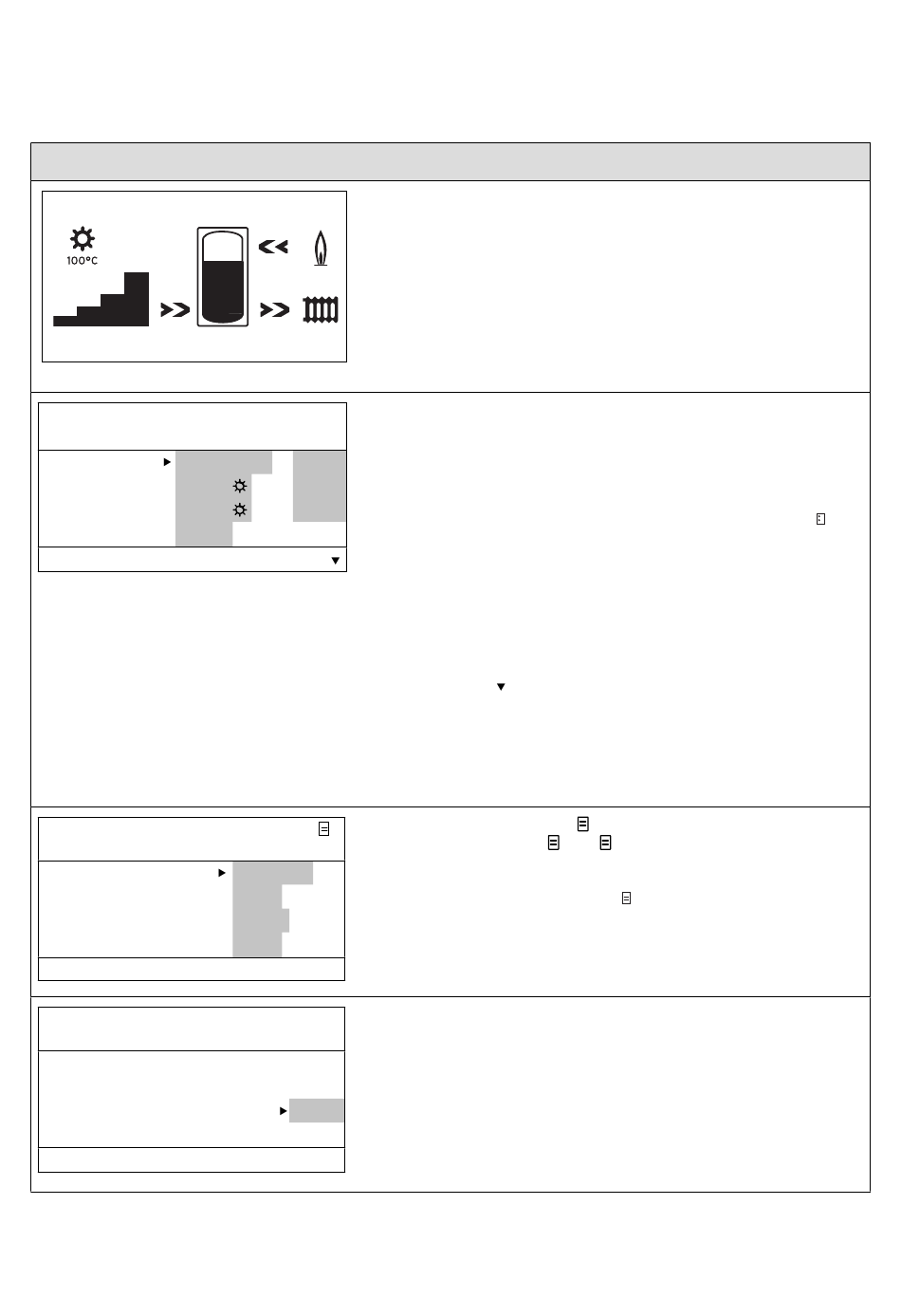 100°C