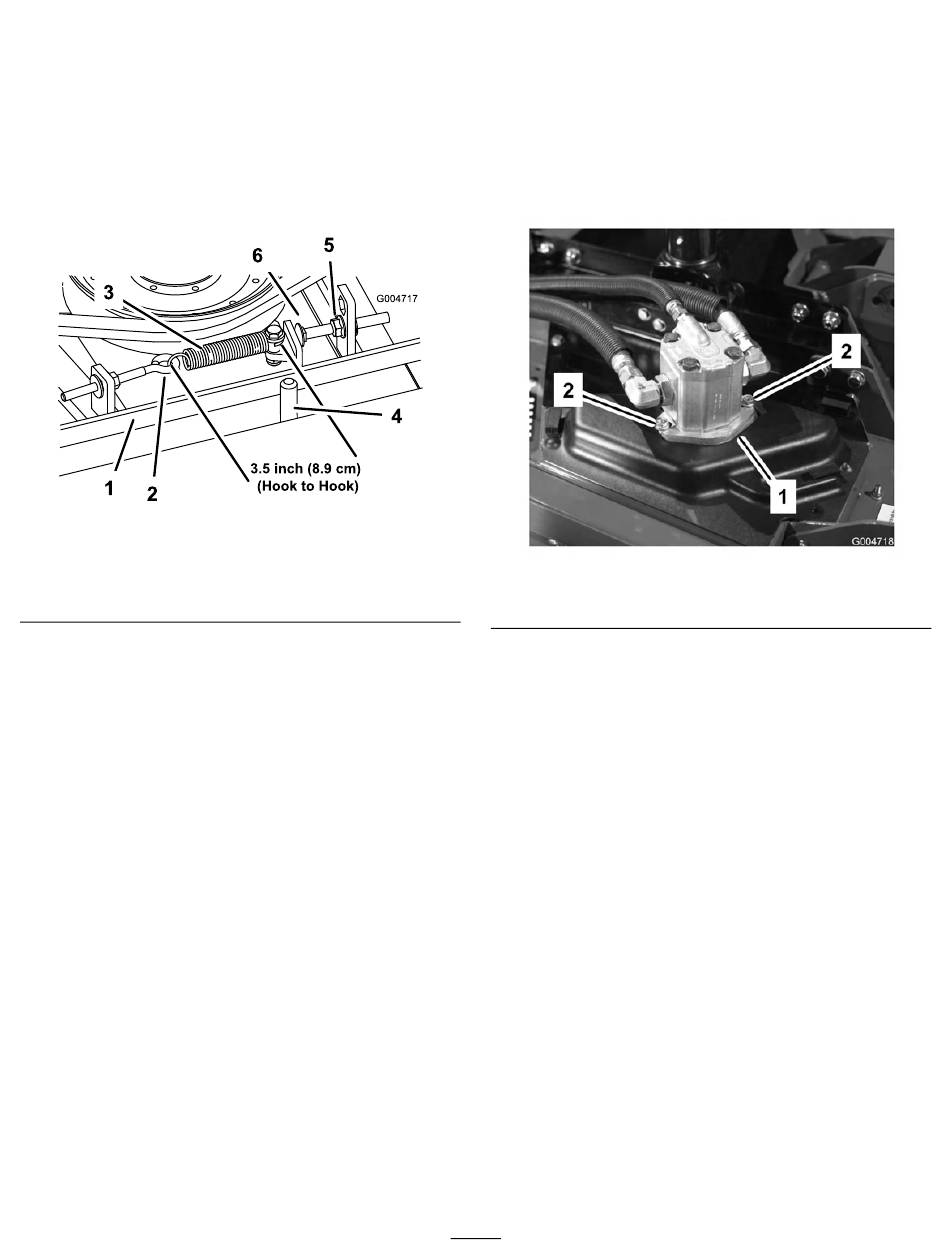 6
5
3
G004717
4
1
2
3.5 inch (8.9 cm) (Hook to Hook)

2
2
1
G004718