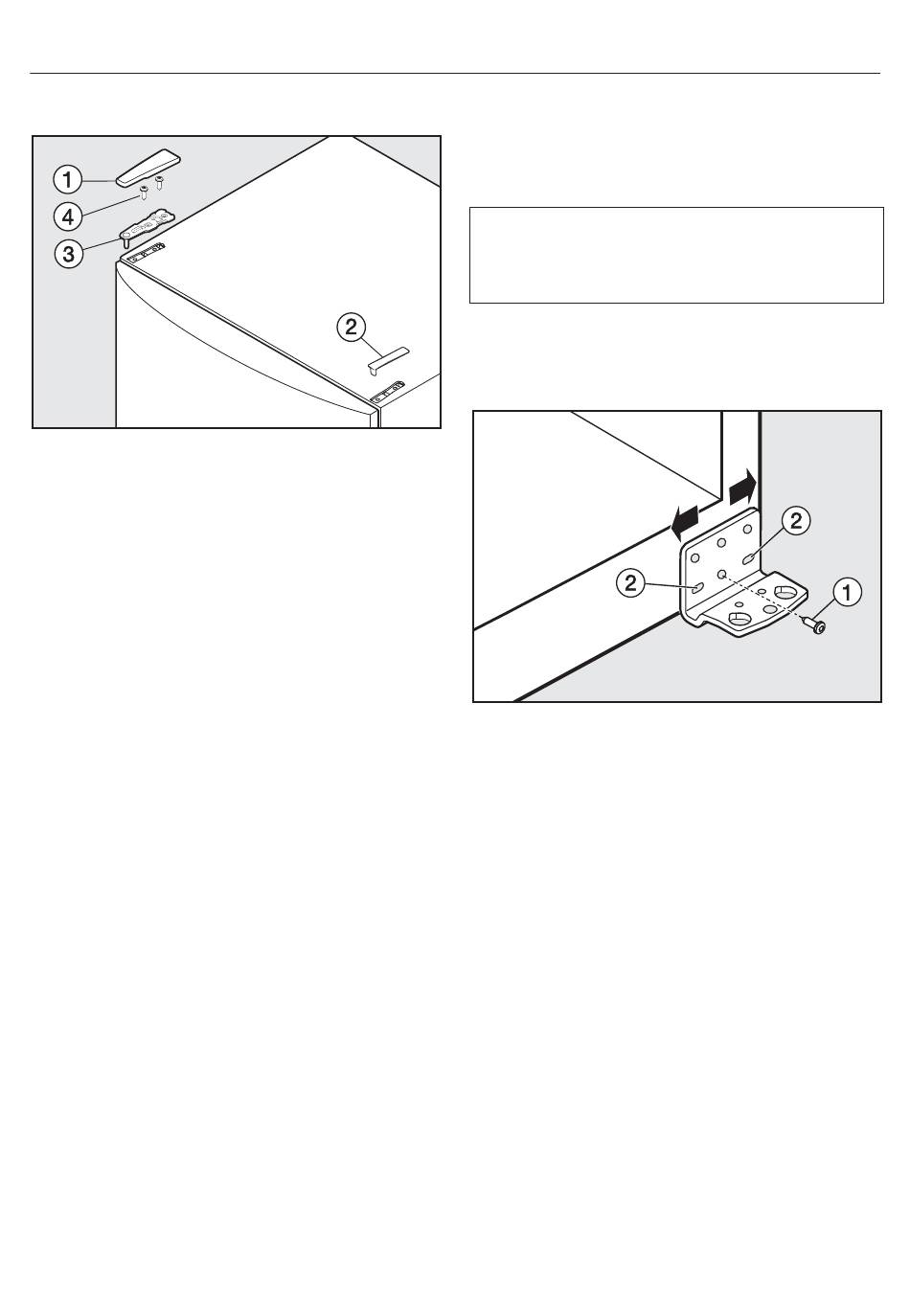 1
4
3
2

2
2
1