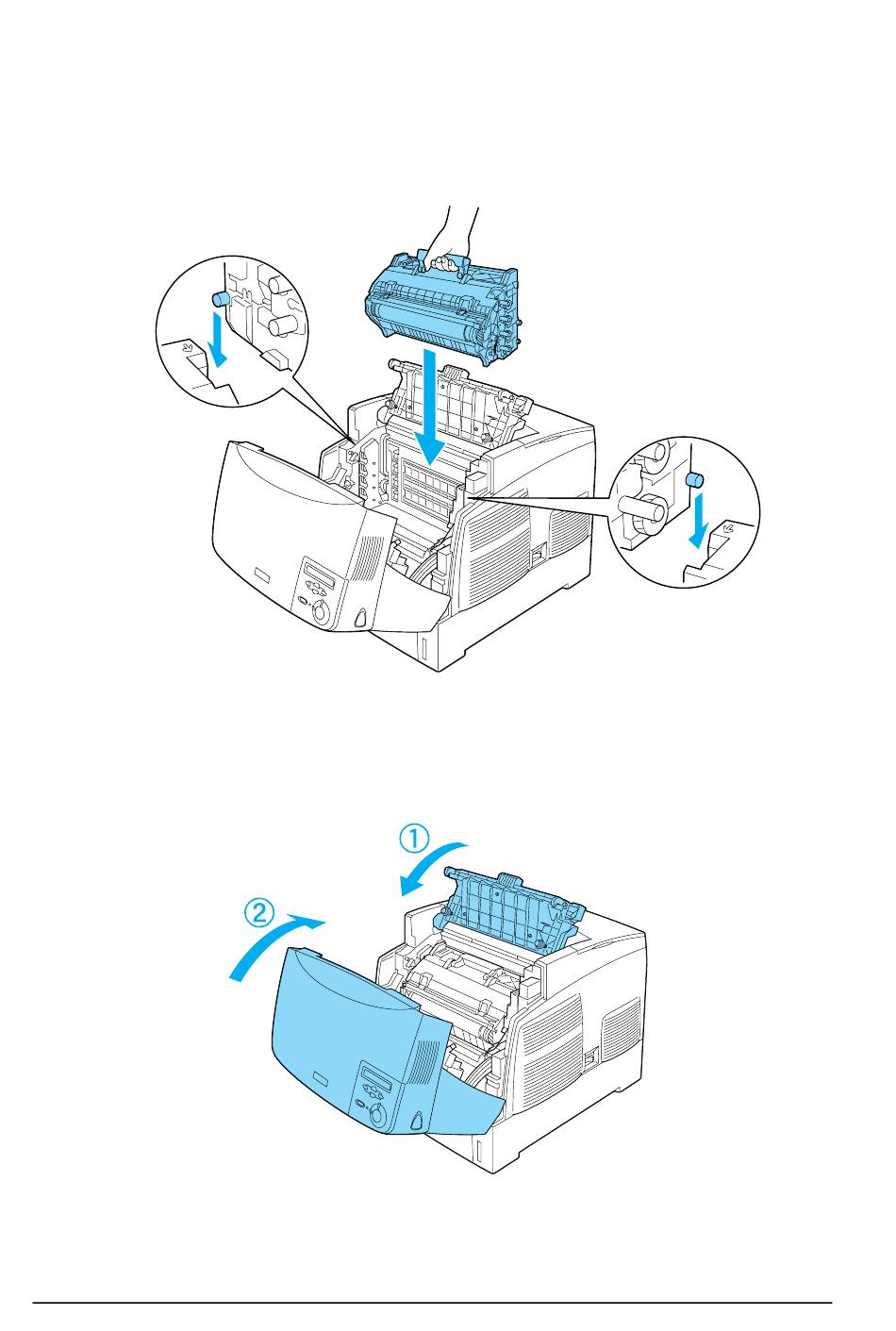 ①
②