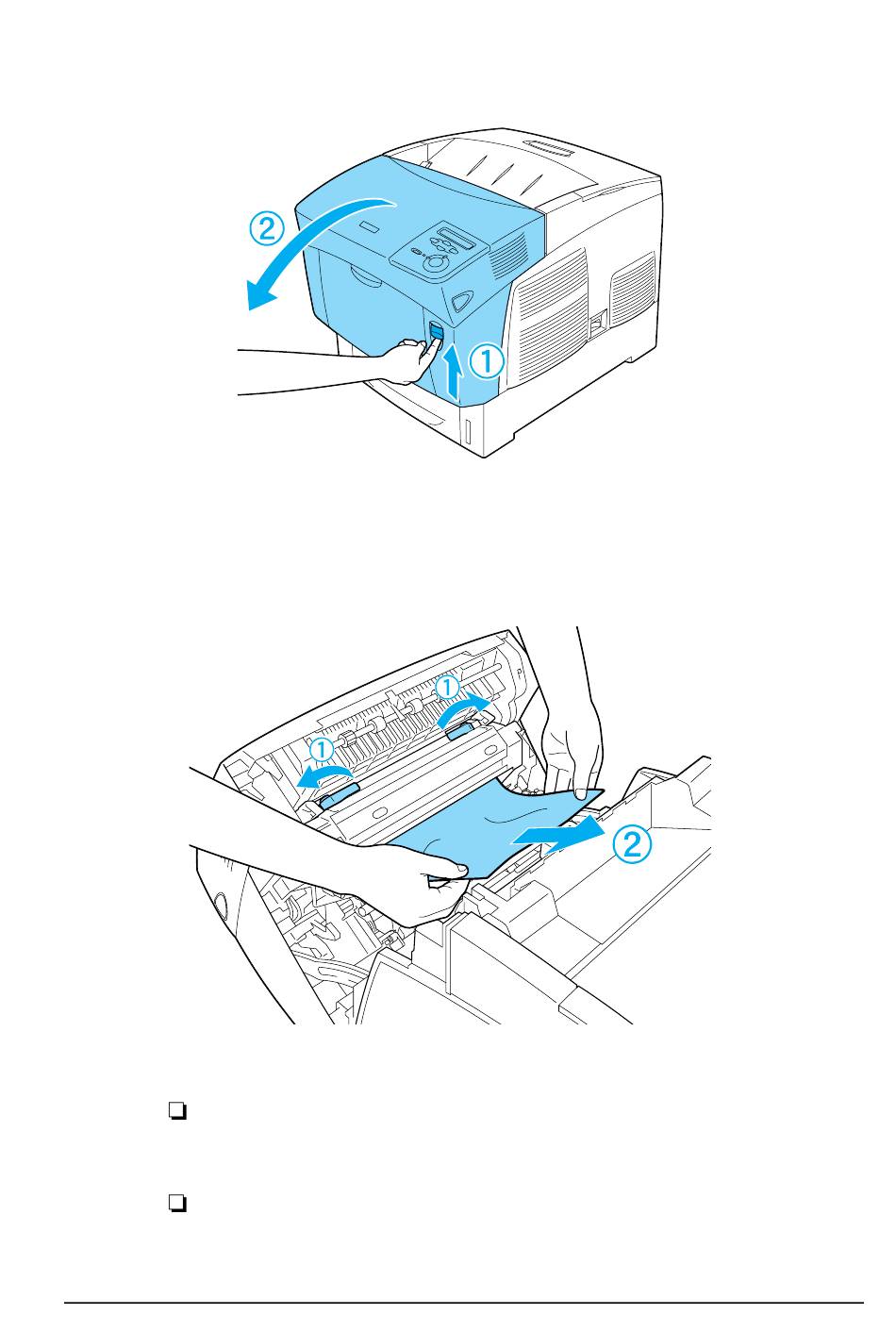 ②

①

①

①

②

❏

❏