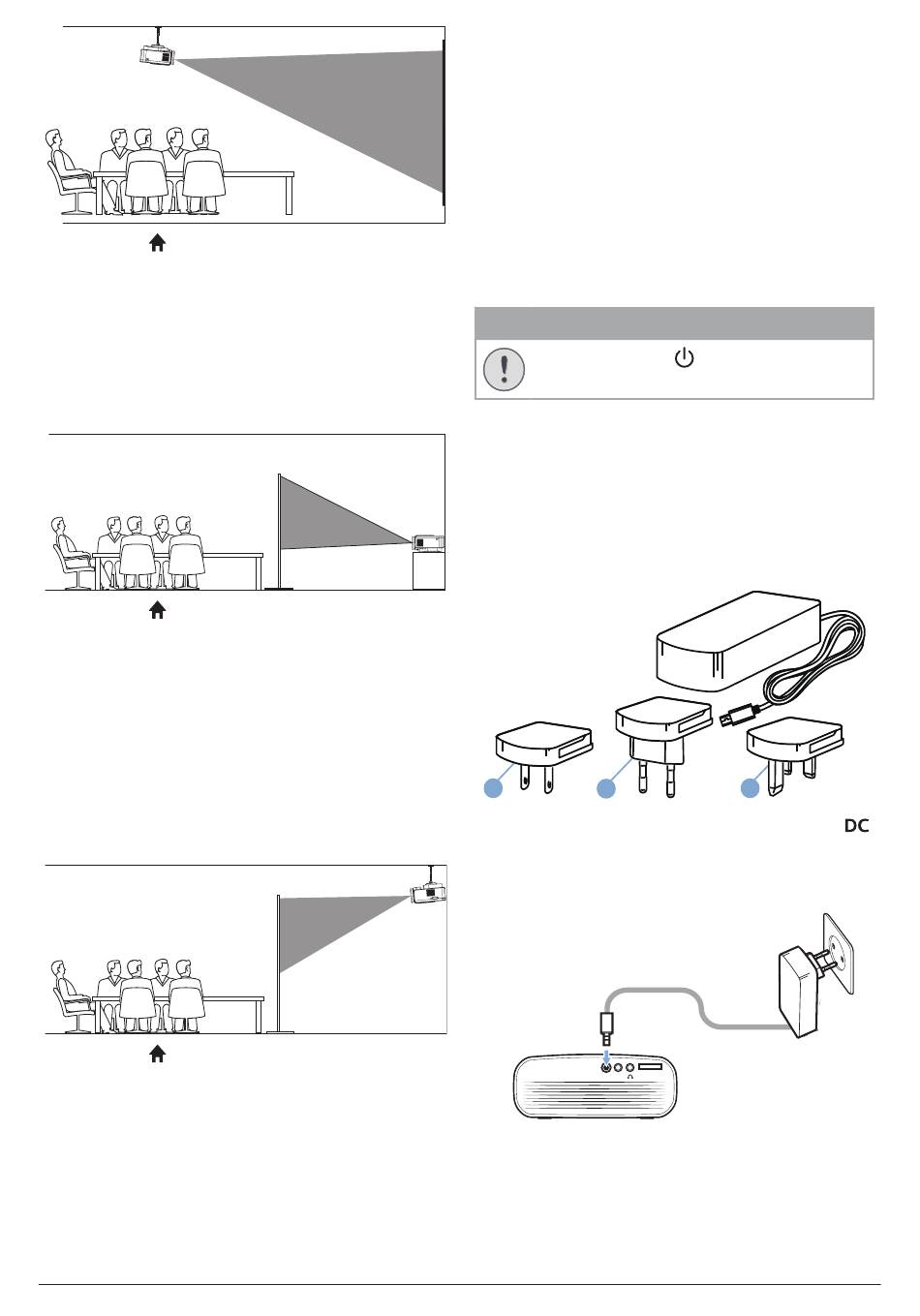 DC