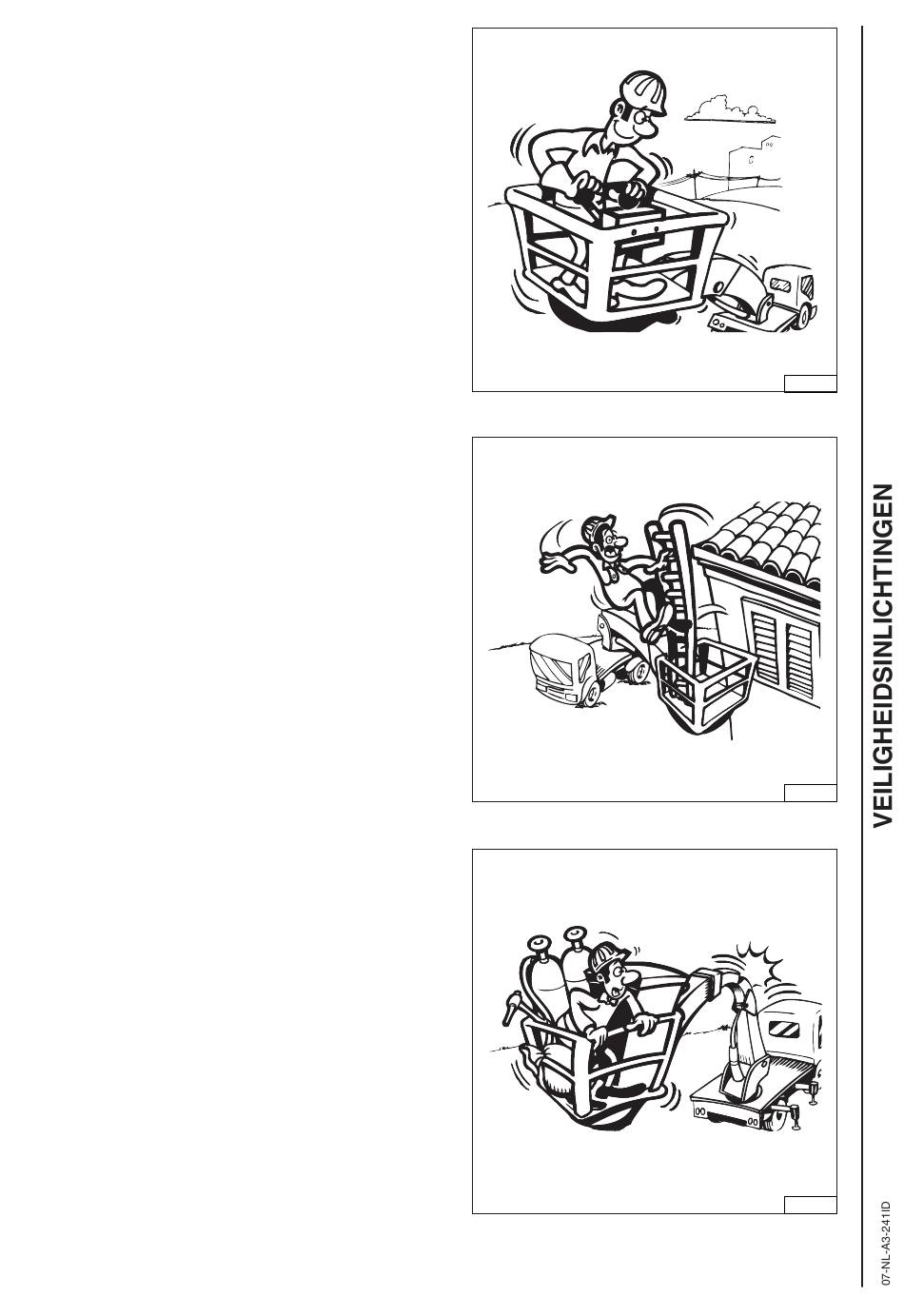 VEILIGHEIDSINLICHTINGEN

07-NL-A3-241ID