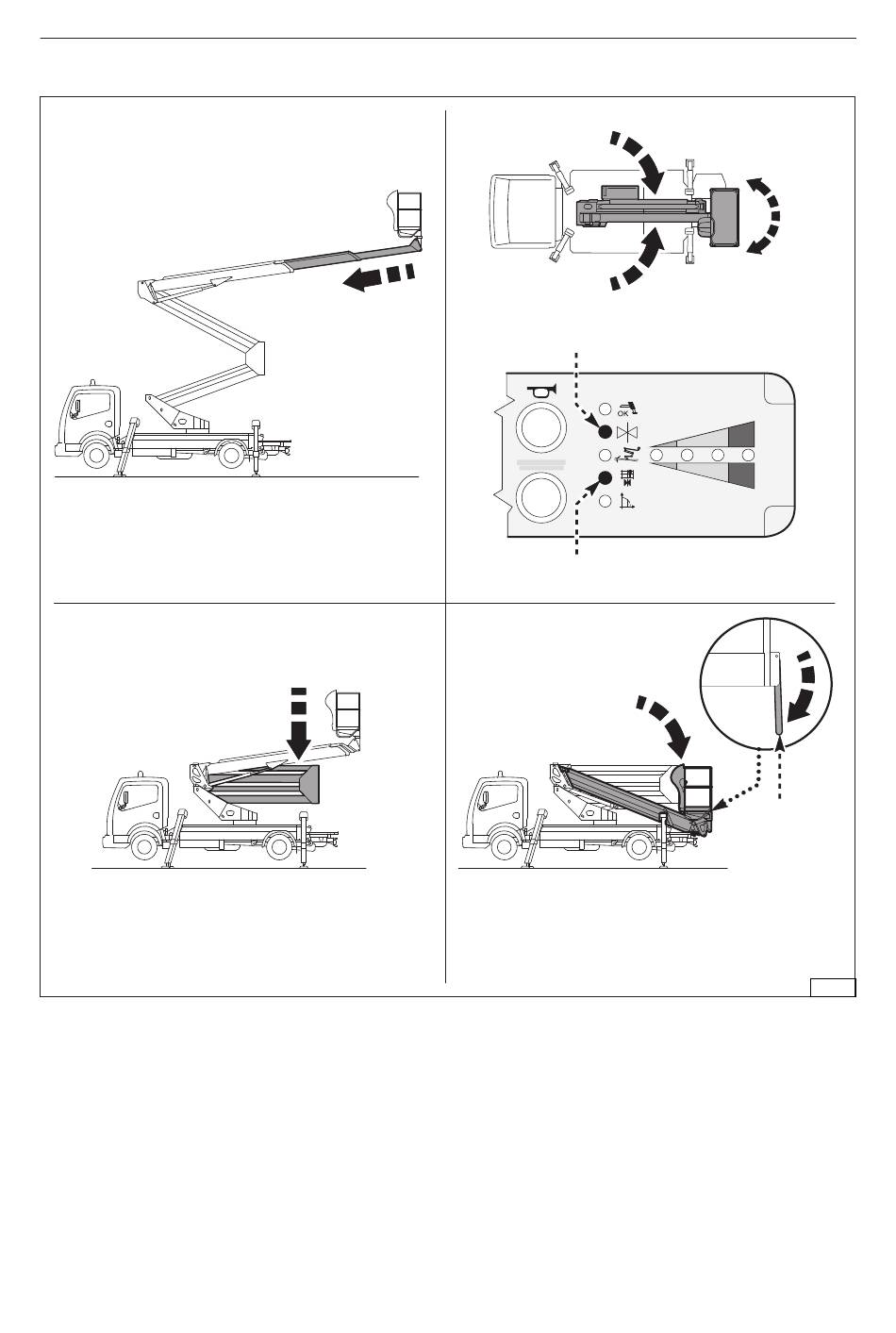 OK