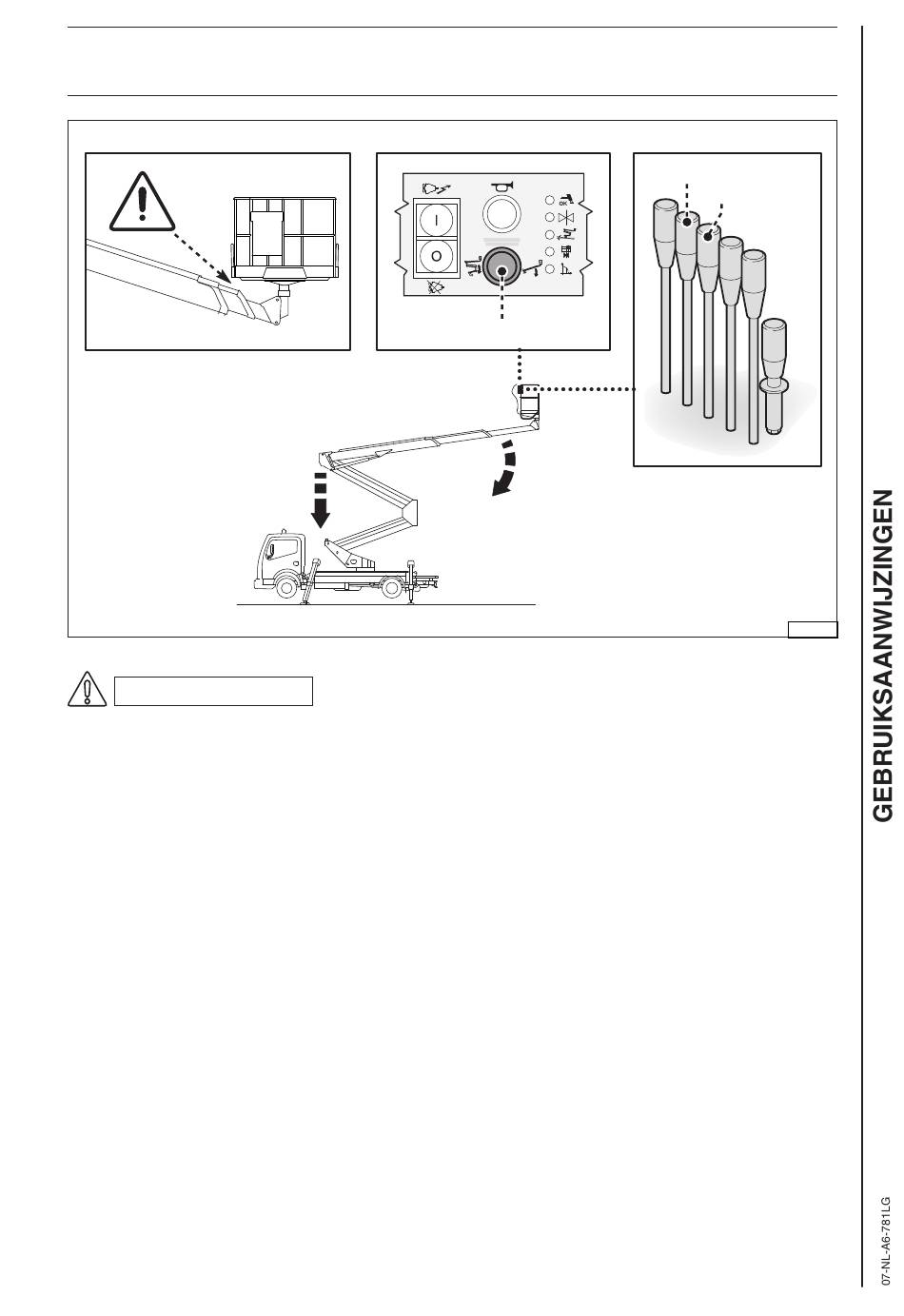 I

O

OK

GEBRUIKSAANWIJZINGEN

07-NL-A6-781LG